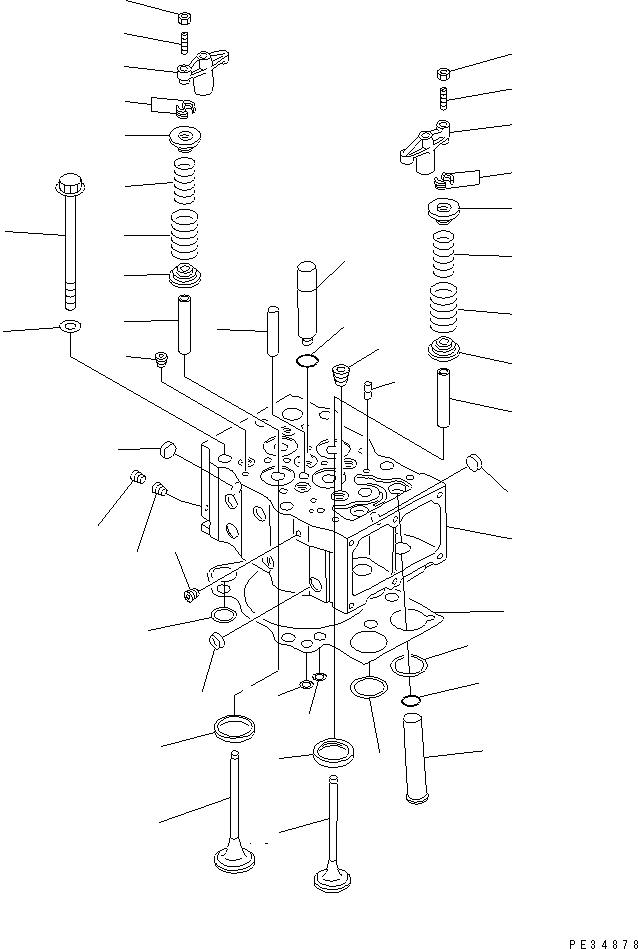 PE34878