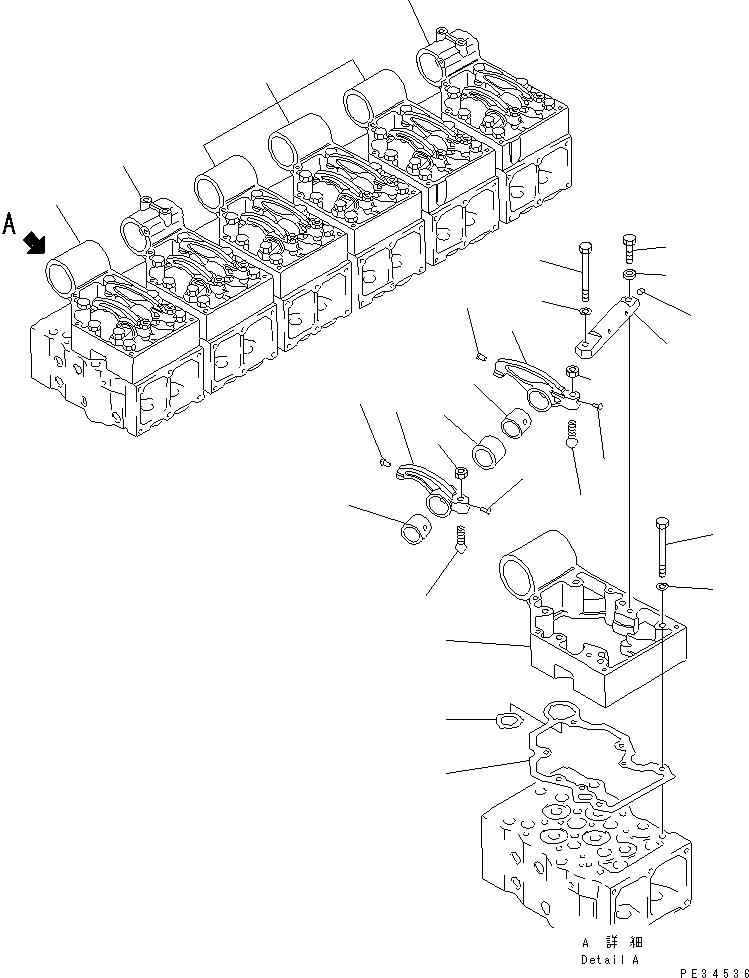 A

A 詳細
Detail A

PE34536