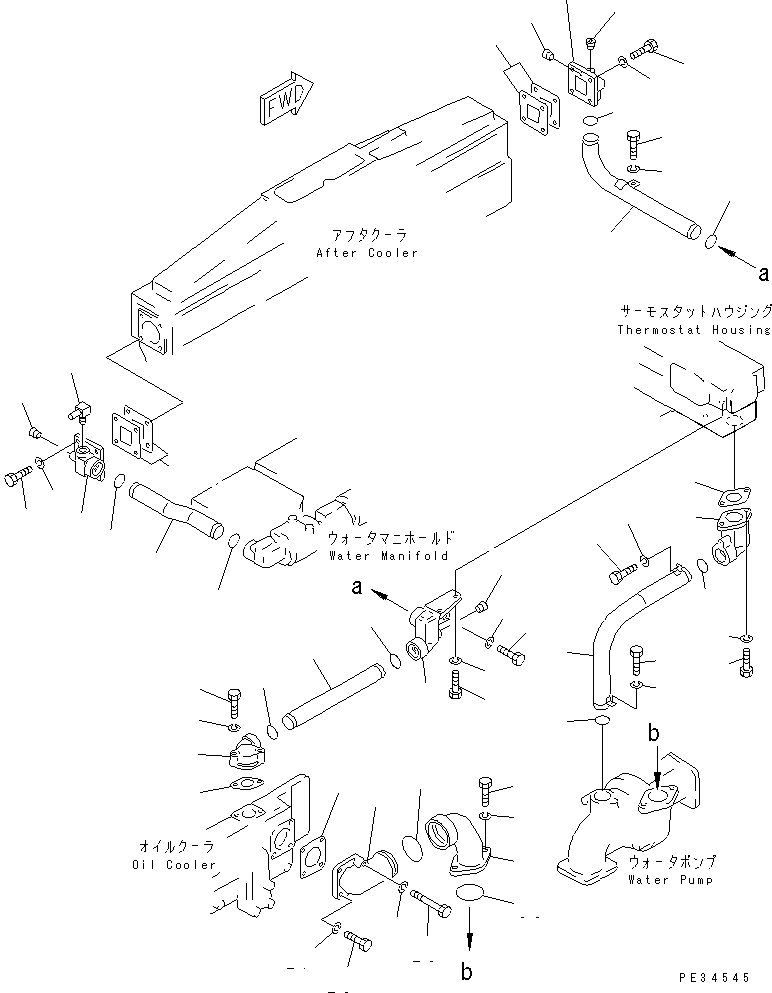 FWD

アフタクーラ
After Cooler

a

サーモスタットハウジング
Thermostat Housing

ウォータマニホールド
Water Manifold

a

b

オイルクーラ
Oil Cooler

ウォータポンプ
Water Pump

b

PE34545