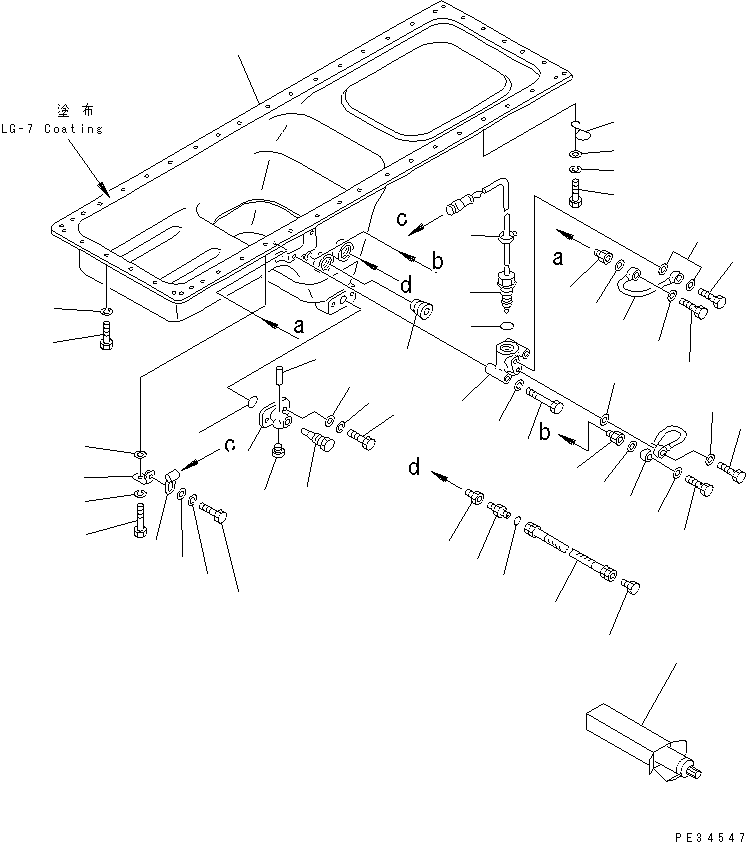 塗布
LG-7 Coating

c
b
d
a
a
c
b
d

PE34547