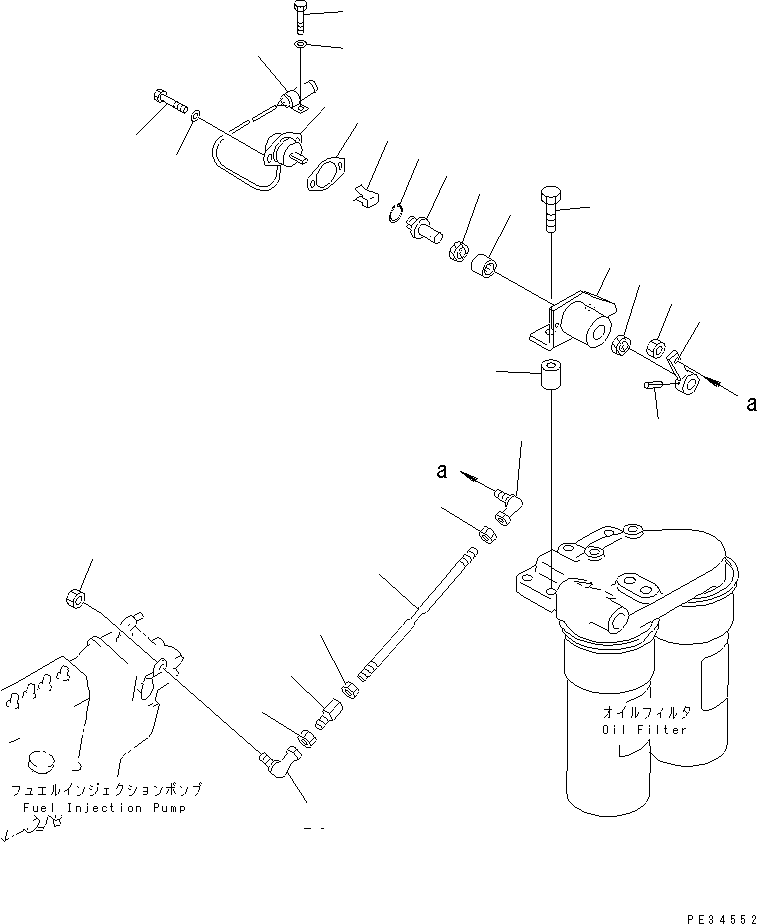 a

a

オイルフィルタ
Oil Filter

フュエルインジェクションポンプ
Fuel Injection Pump

PE34552