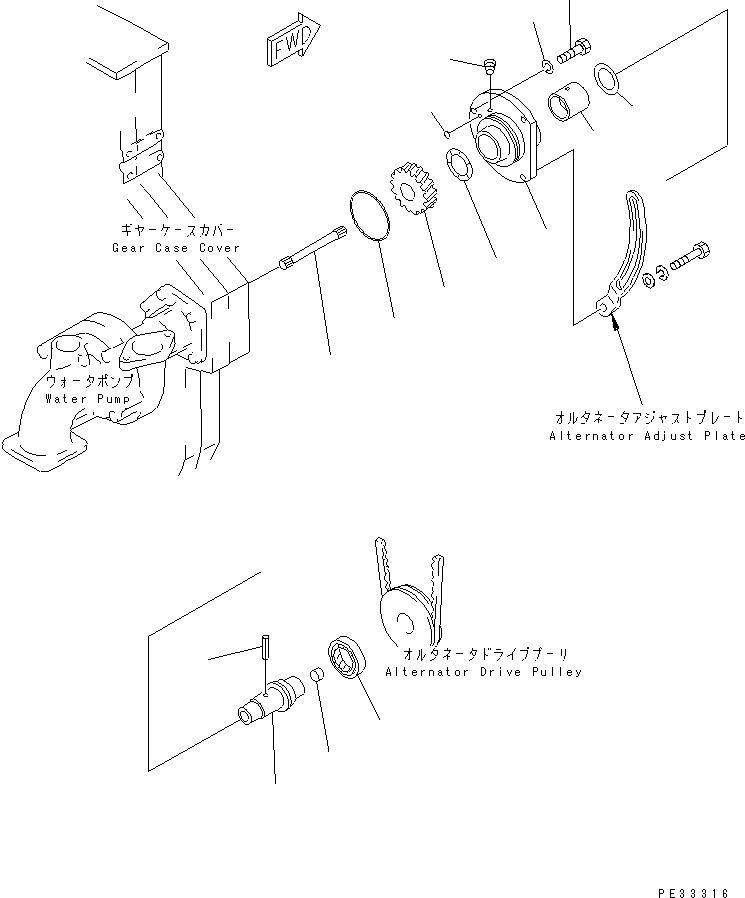 FWD

ギヤーケースカバー
Gear Case Cover

ウォータポンプ
Water Pump

オルタネータアジャストプレート
Alternator Adjust Plate

オルタネータドライブプーリ
Alternator Drive Pulley

PE33316