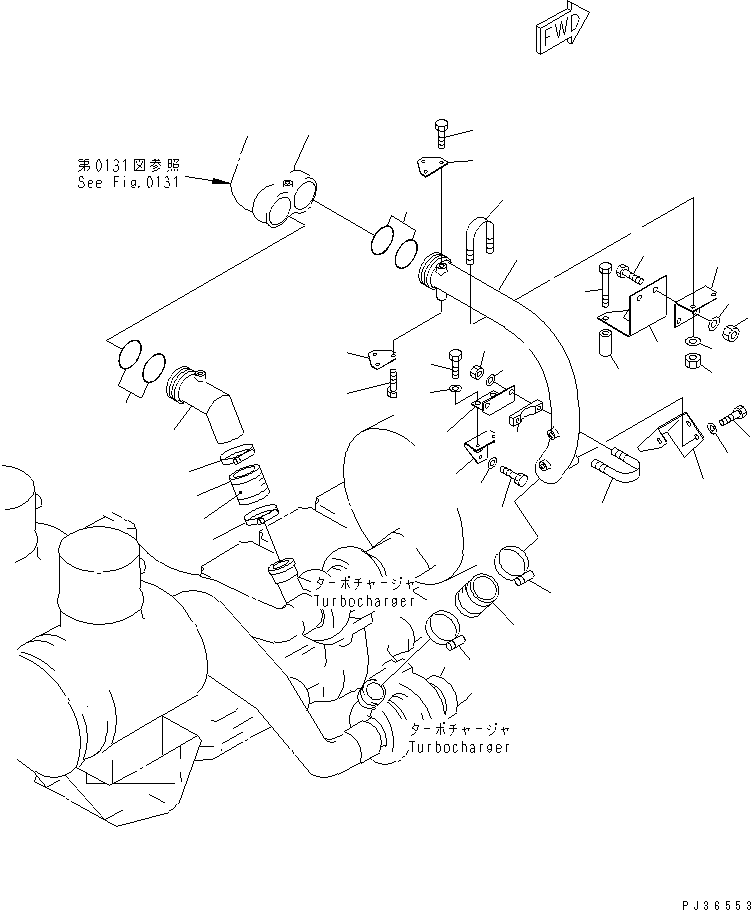 FWD

第0131図参照
See Fig.0131

ターボチャージャ
Turbocharger

ターボチャージャ
Turbocharger

PJ36553