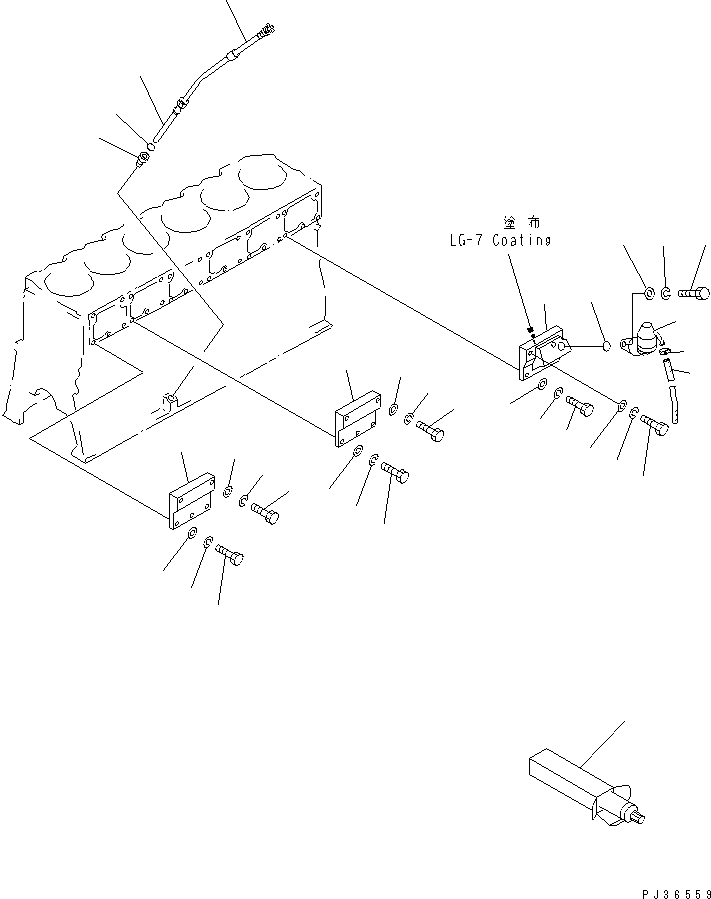 塗 布
LG-7 Coating

PJ36559