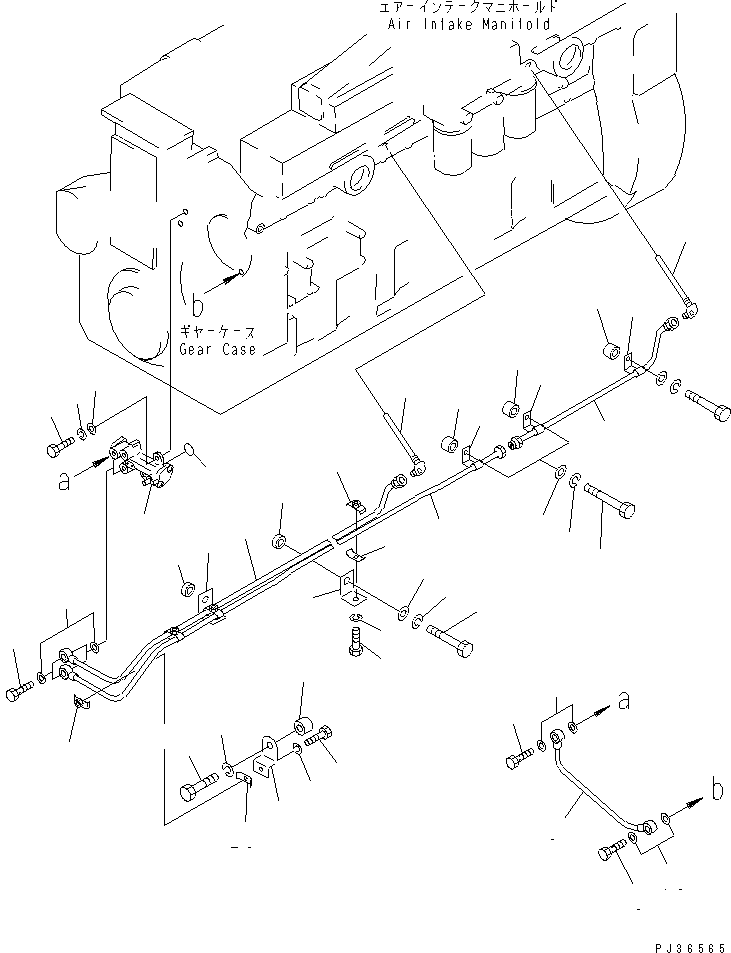 エアーインテークマニホールド
Air Intake Manifold

b
ギヤーケース
Gear Case

a

a

b

PJ38565