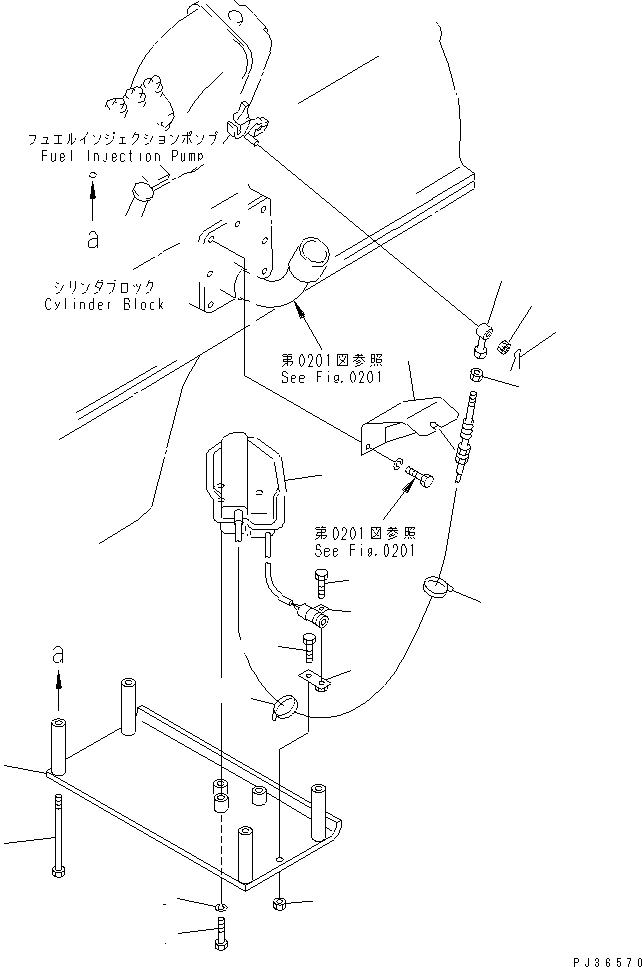 フュエルインジェクションポンプ
Fuel Injection Pump

a

シリンダブロック
Cylinder Block

第0201図参照
See Fig.0201

第0201図参照
See Fig.0201

a

PJ36570