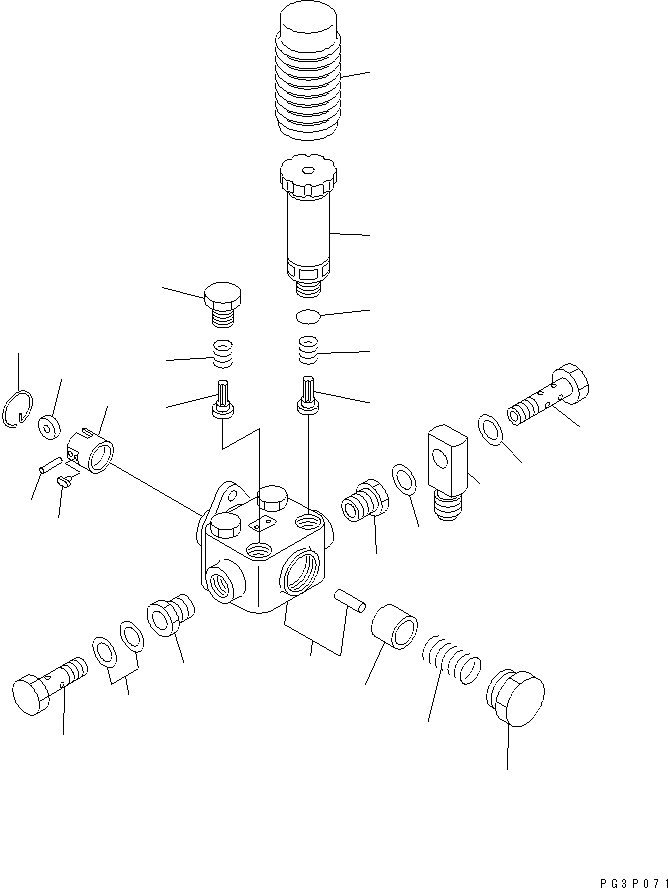 PG3P071