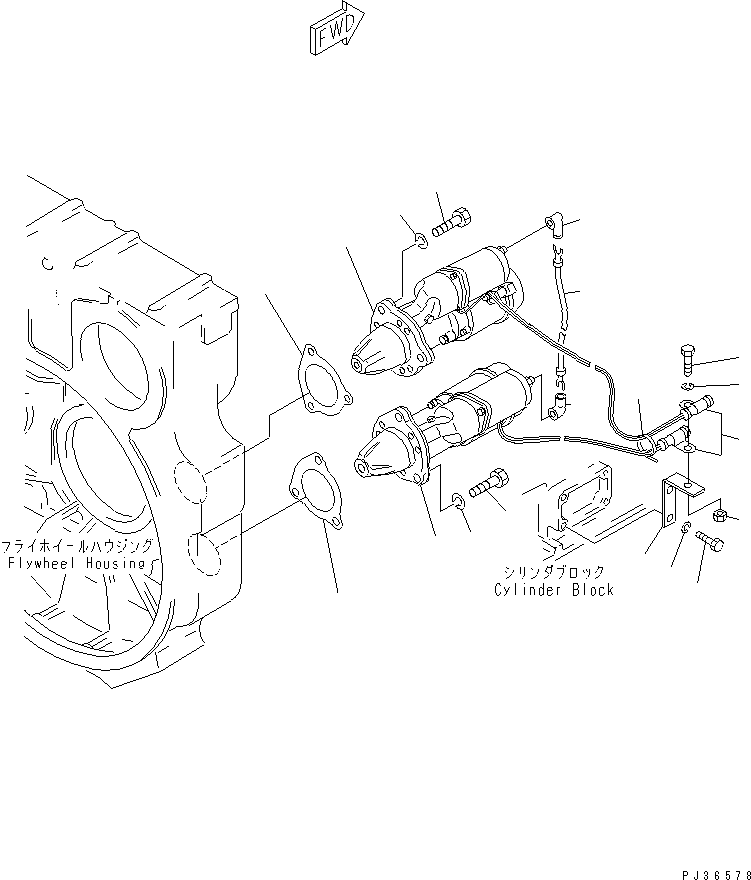 FWD

フライホイールハウジング
Flywheel Housing

シリンダブロック
Cylinder Block

PJ36578