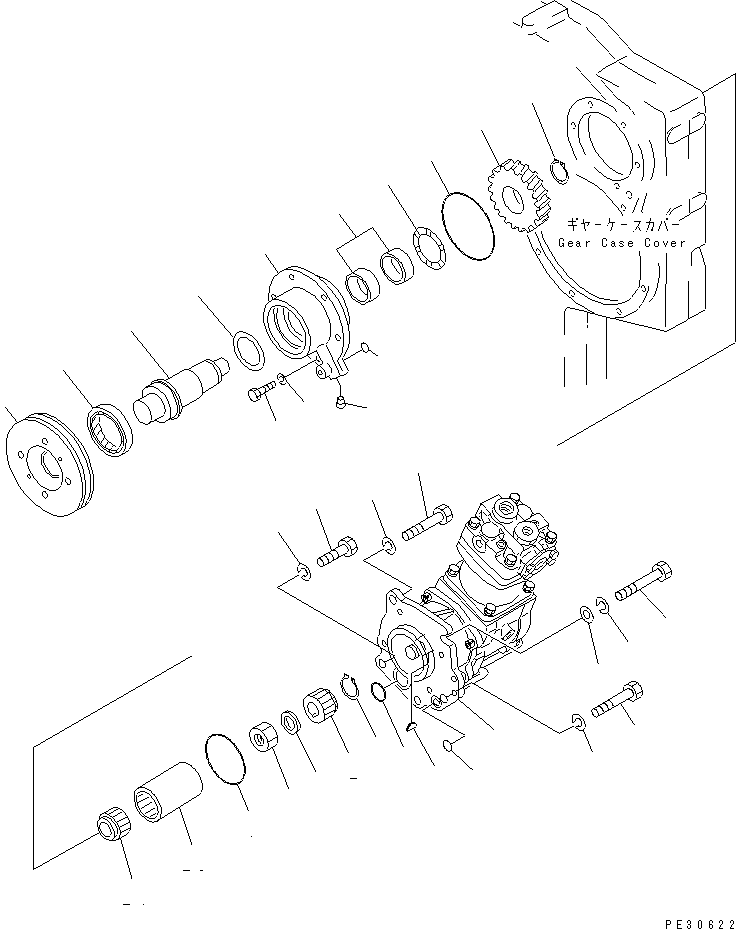 ギヤーケースカバー
Gear Case Cover

PE30622