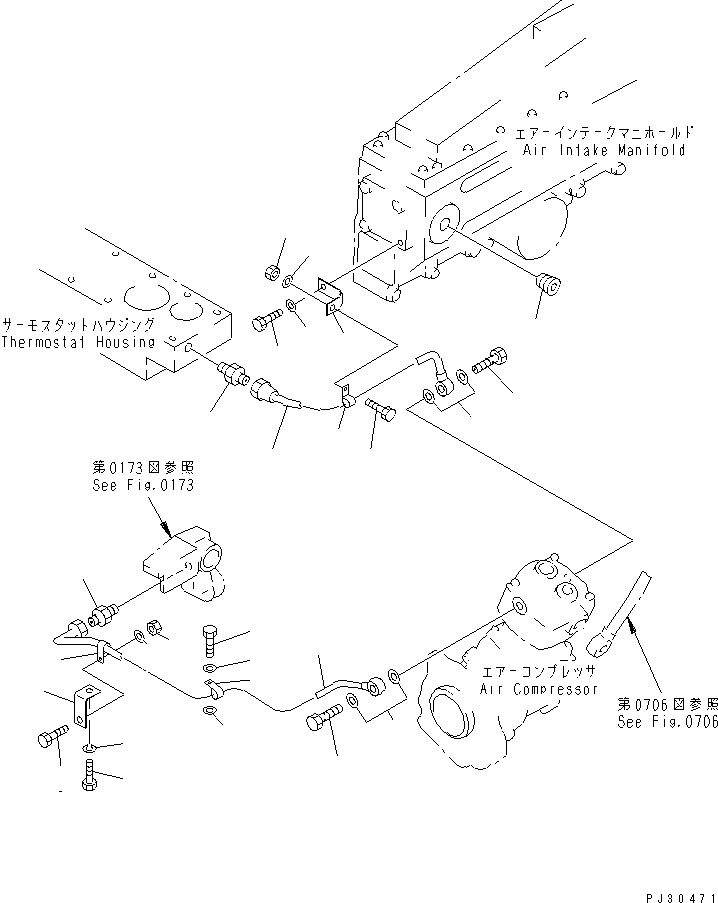 エアーインテークマニホールド
Air Intake Manifold

サーモスタットハウジング
Thermostat Housing

第0173図参照
See Fig.0173

エアーコンプレッサ
Air Compressor

第0706図参照
See Fig.0706

PJ30471