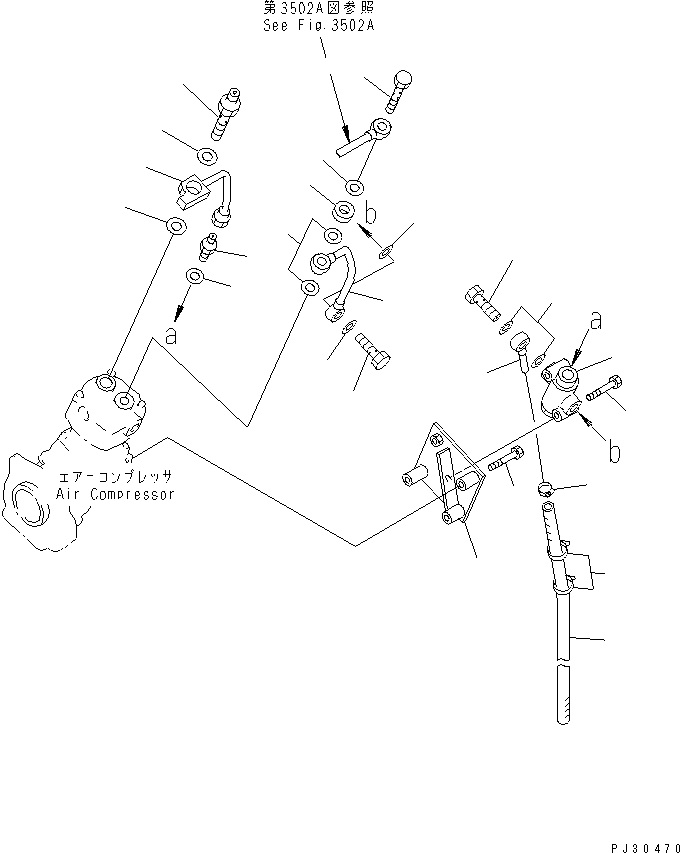 第3502A図参照
See Fig.3502A

b

a

a

b

エアーコンプレッサ
Air Compressor

PJ30470