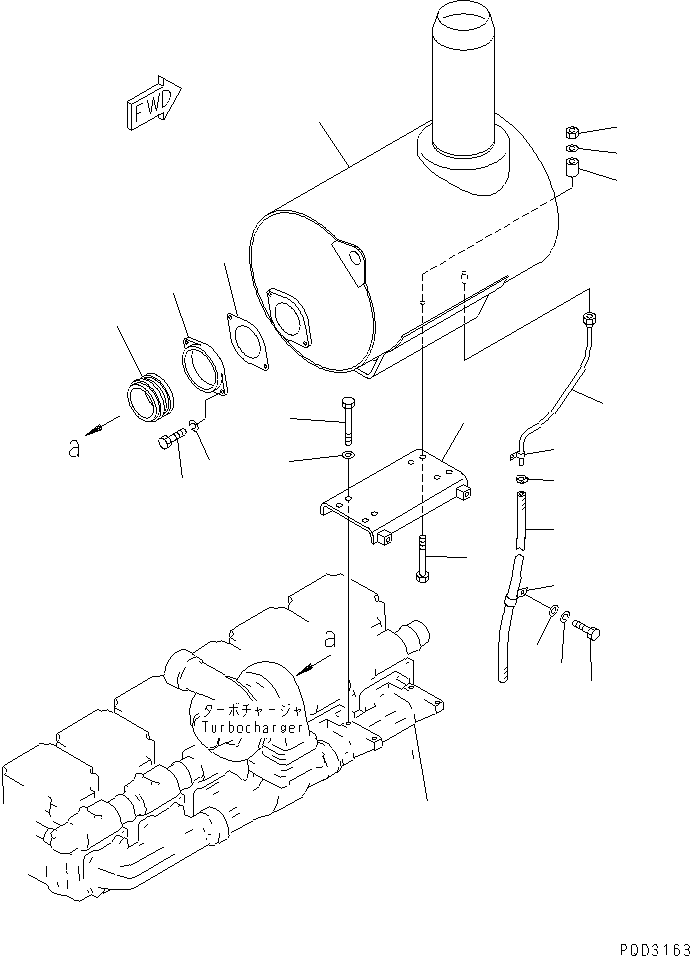 FWD

a

a

ターボチャージャ
Turbocharger

P0D3163