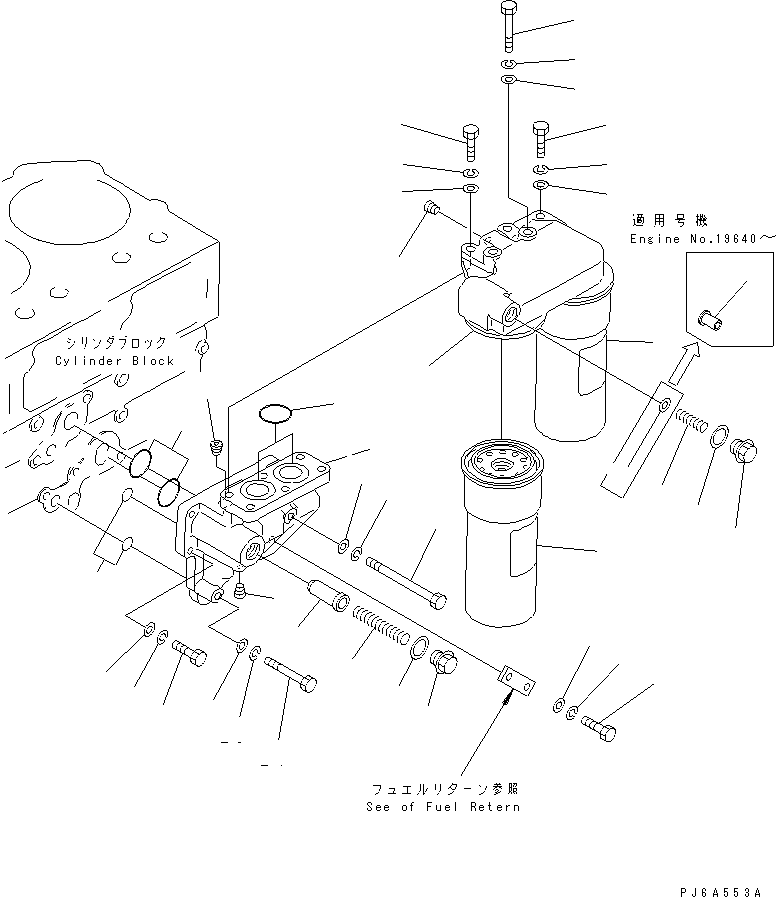 適用号機
Engine No.19640～

シリンダブロック
Cylinder Block

フュエルリターン参照
See of Fuel Retern

PJ6A553A