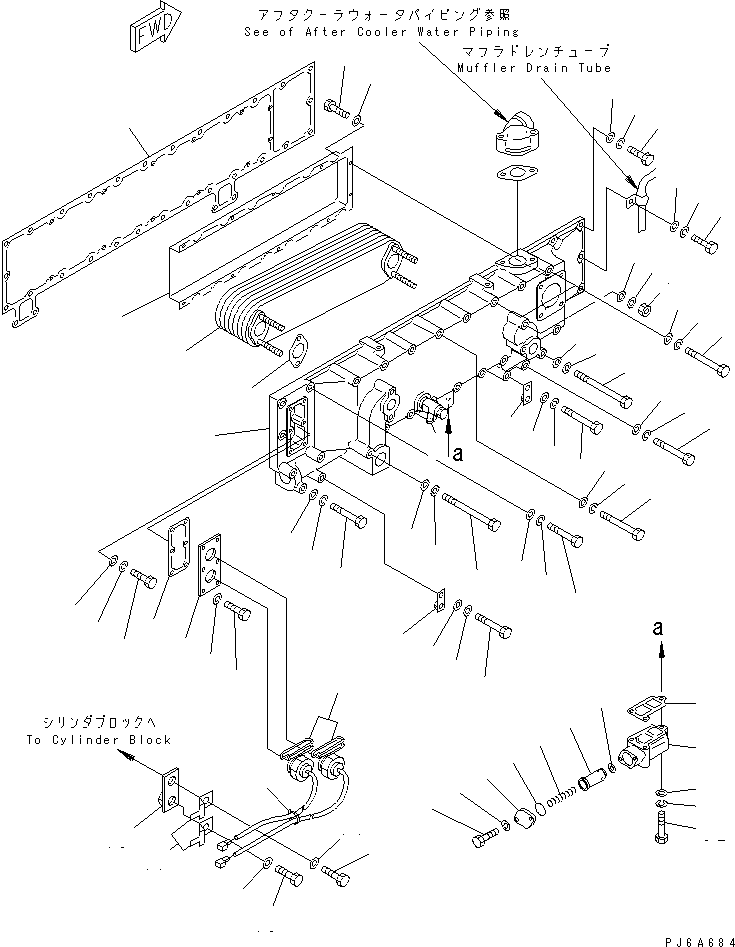 FWD

アフタクーラウォータパイピング参照
See of After Cooler Water Piping

マフラドレンチューブ
Muffler Drain Tube

a

a

シリンダブロックへ
To Cylinder Block

PJ6A684