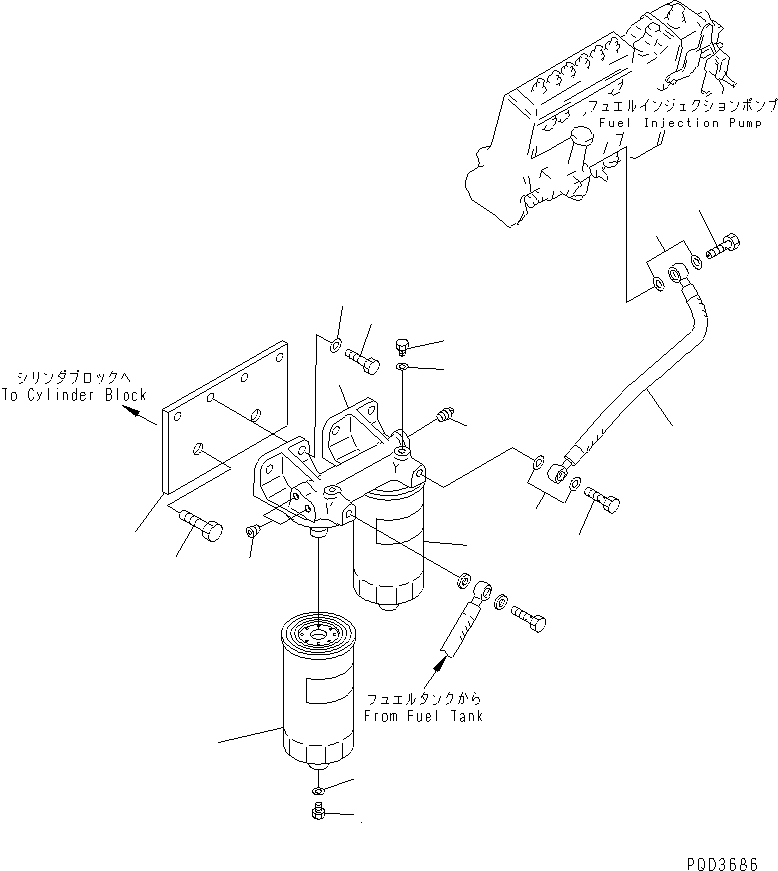 フュエルインジェクションポンプ
Fuel Injection Pump

シリンダブロックへ
To Cylinder Block

フュエルタンクから
From Fuel Tank

PQD3686