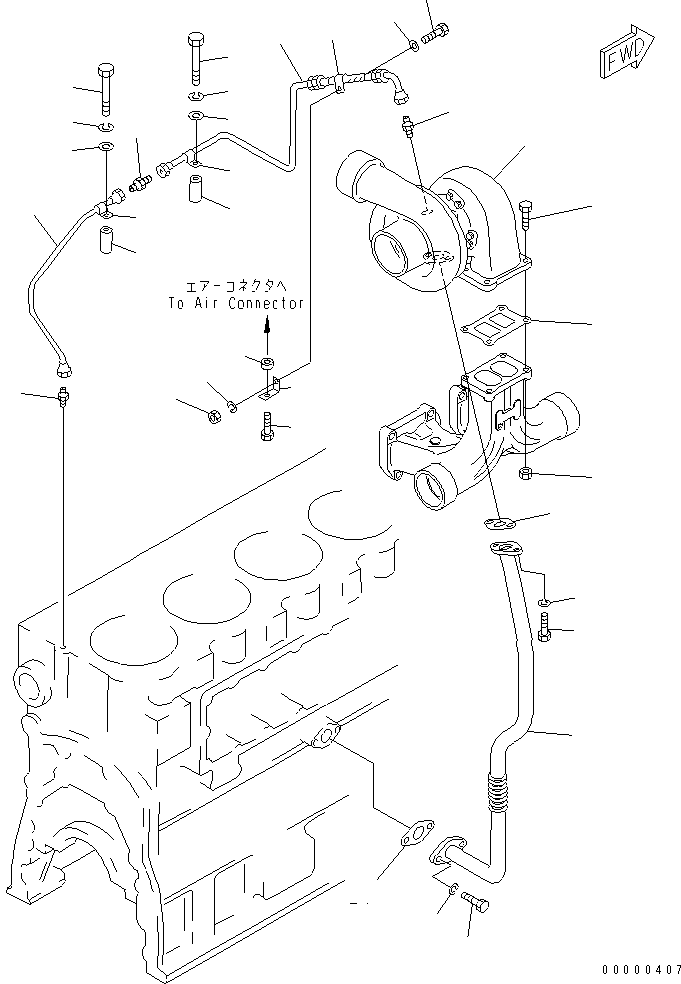 FWD

エアーコネクタへ
To Air Connector

00000407