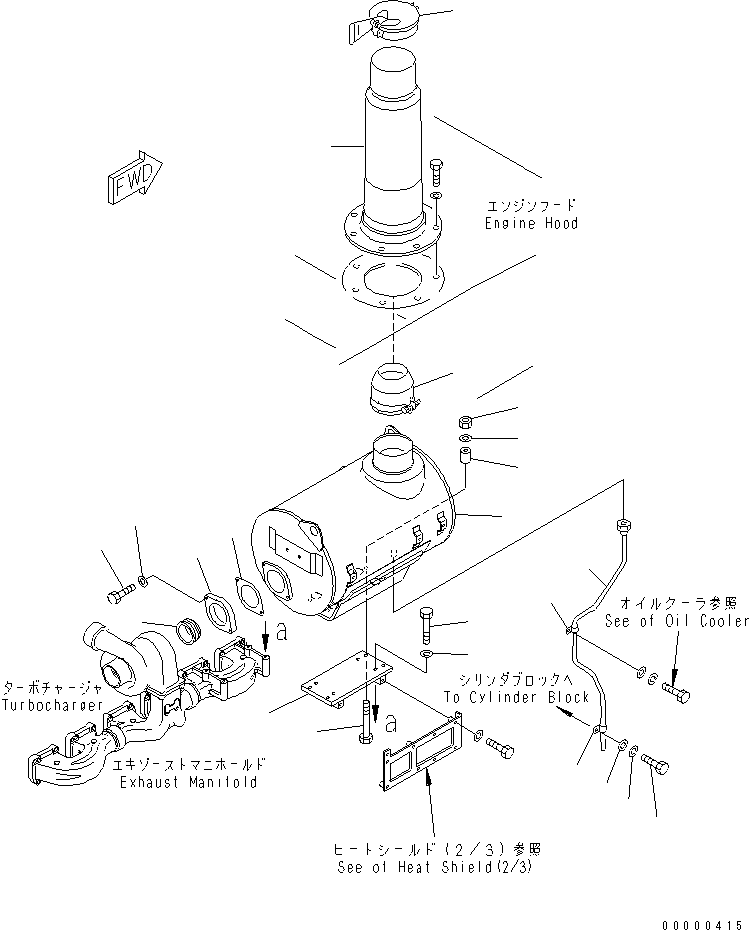 FWD

エンジンフード
Engine Hood

オイルクーラ参照
See of Oil Cooler

a

シリンダブロックへ
To Cylinder Block

ターボチャージャ
Turbocharger

a

エキゾーストマニホールド
Exhaust Manifold

ヒートシールド(2/3)参照
See of Heat Shield(2/3)

00000415