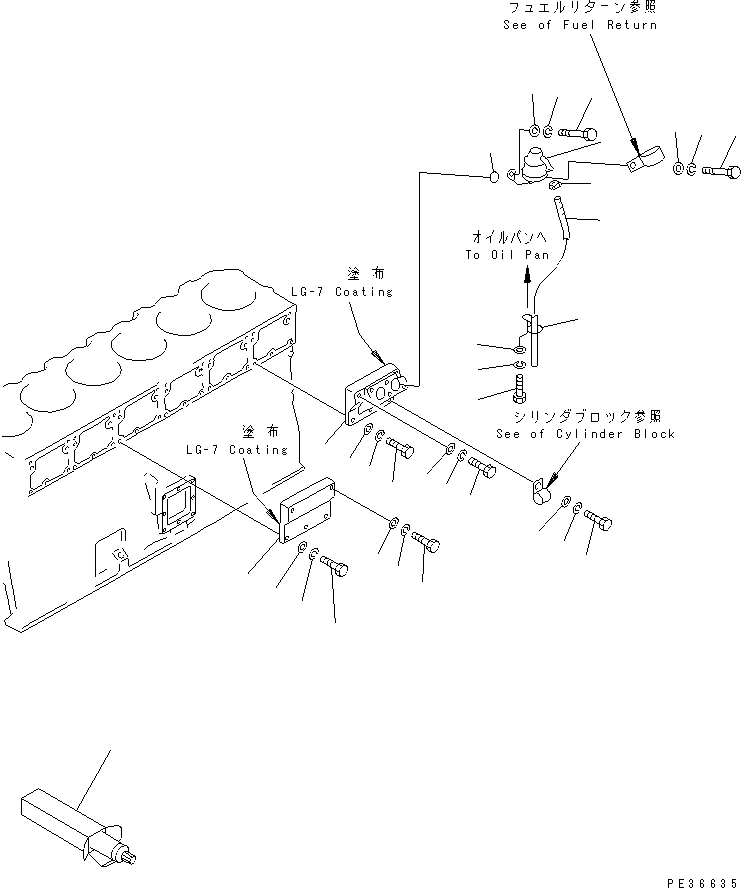 フュエルリターン参照
See of Fuel Return

オイルパンへ
To Oil Pan

塗布
LG-7 Coating

シリンダブロック参照
See of Cylinder Block

塗布
LG-7 Coating

PE36635