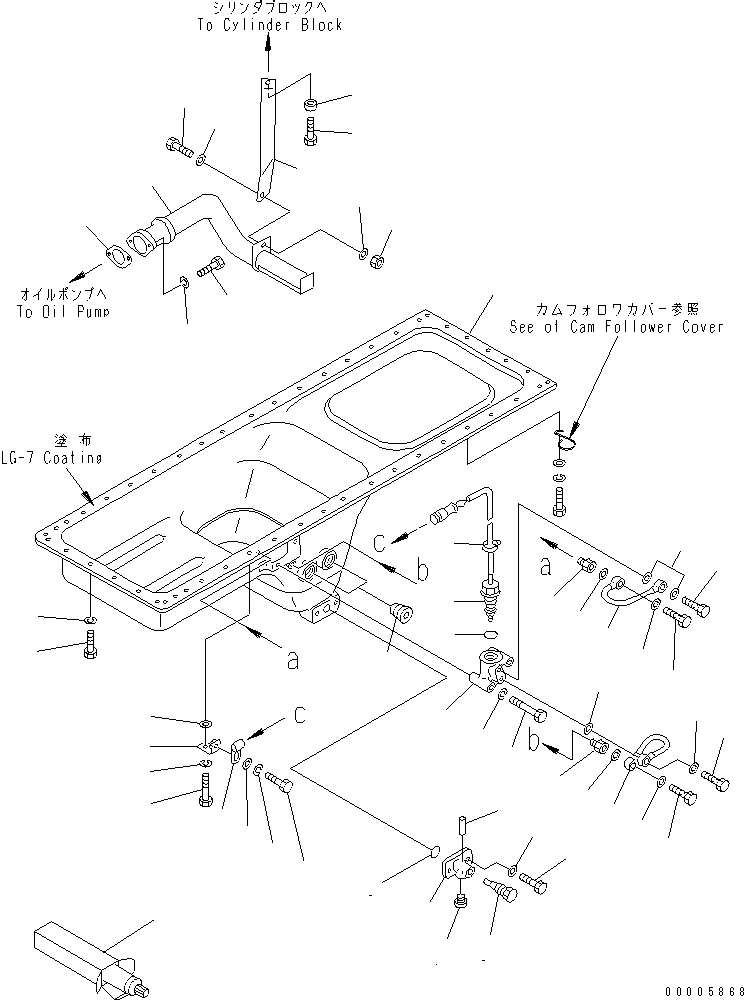 シリンダブロックへ
To Cylinder Block

オイルポンプへ
To Oil Pump

カムフォロワカバー参照
See of Cam Follower Cover

塗布
LG-7 Coating

c

b

a

a

c

b

00005868