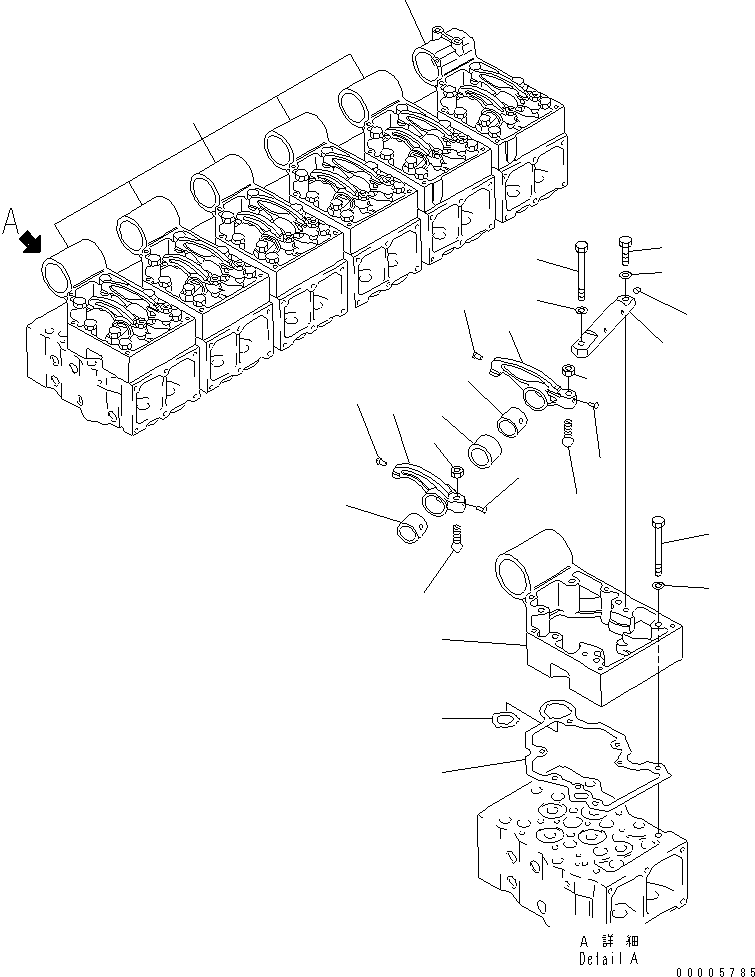 A

A 詳 細
Detail A

00005785