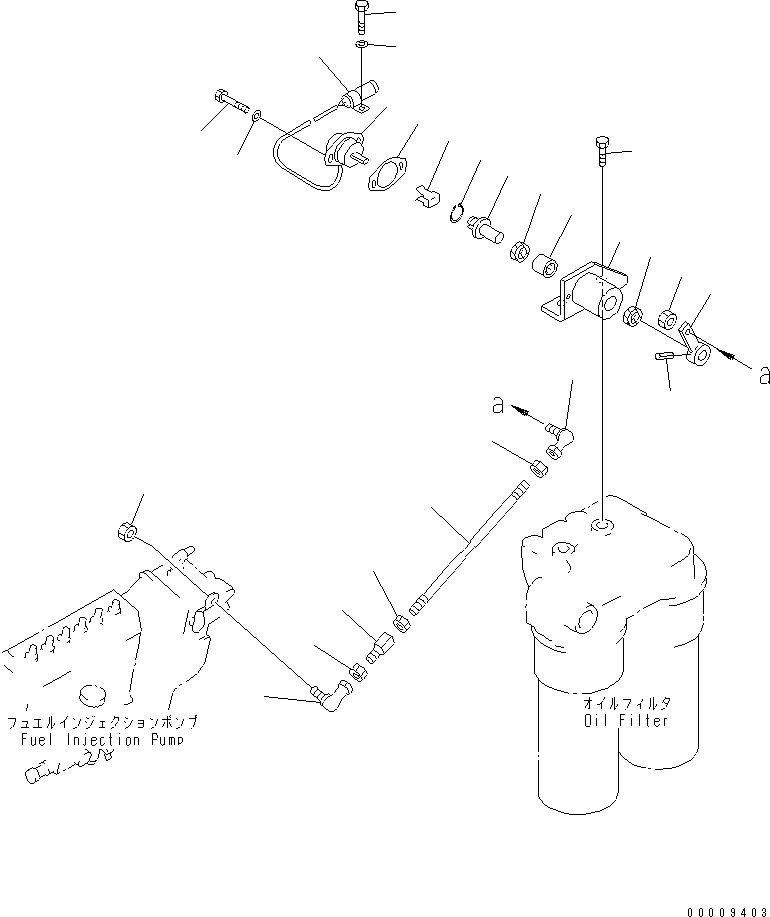 a

a

フュエルインジェクションポンプ
Fuel Injection Pump

オイルフィルタ
Oil Filter

00009403