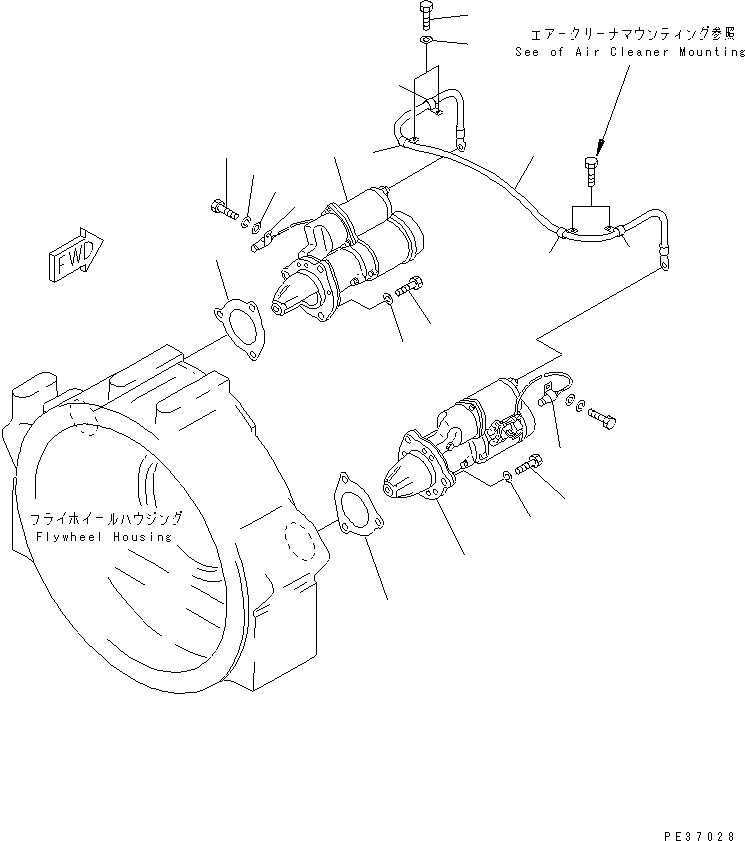 エアークリーナマウンティング参照
See of Air Cleaner Mounting

FWD

フライホイールハウジング
Flywheel Housing

PE37028