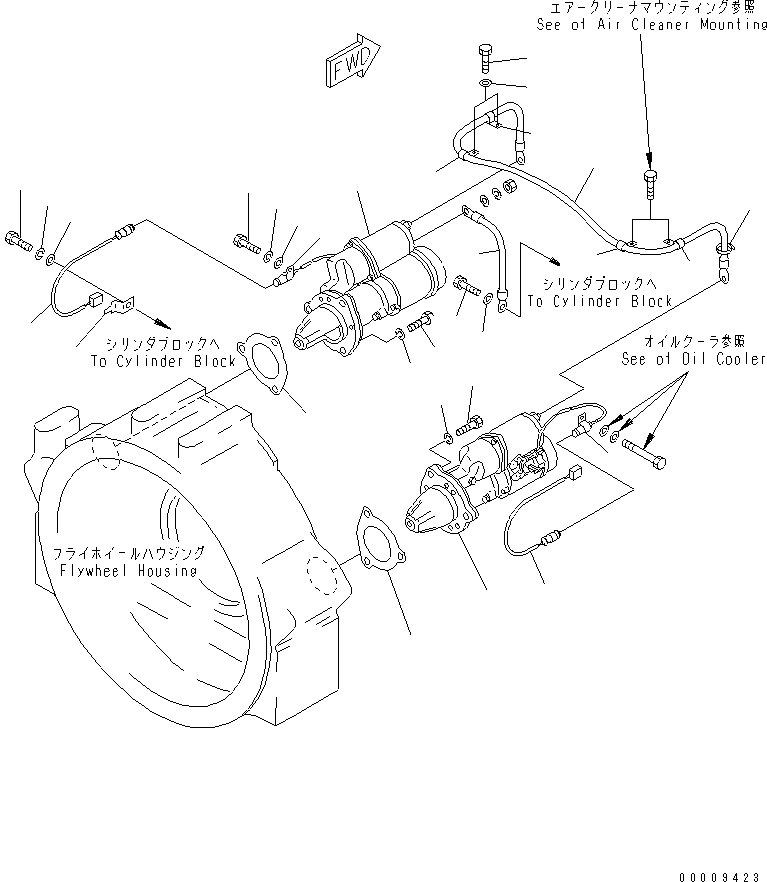 エアークリーナマウンティング参照
See of Air Cleaner Mounting

FWD

シリンダブロックへ
To Cylinder Block

シリンダブロックへ
To Cylinder Block

オイルクーラ参照
See of Oil Cooler

フライホイールハウジング
Flywheel Housing

00009423