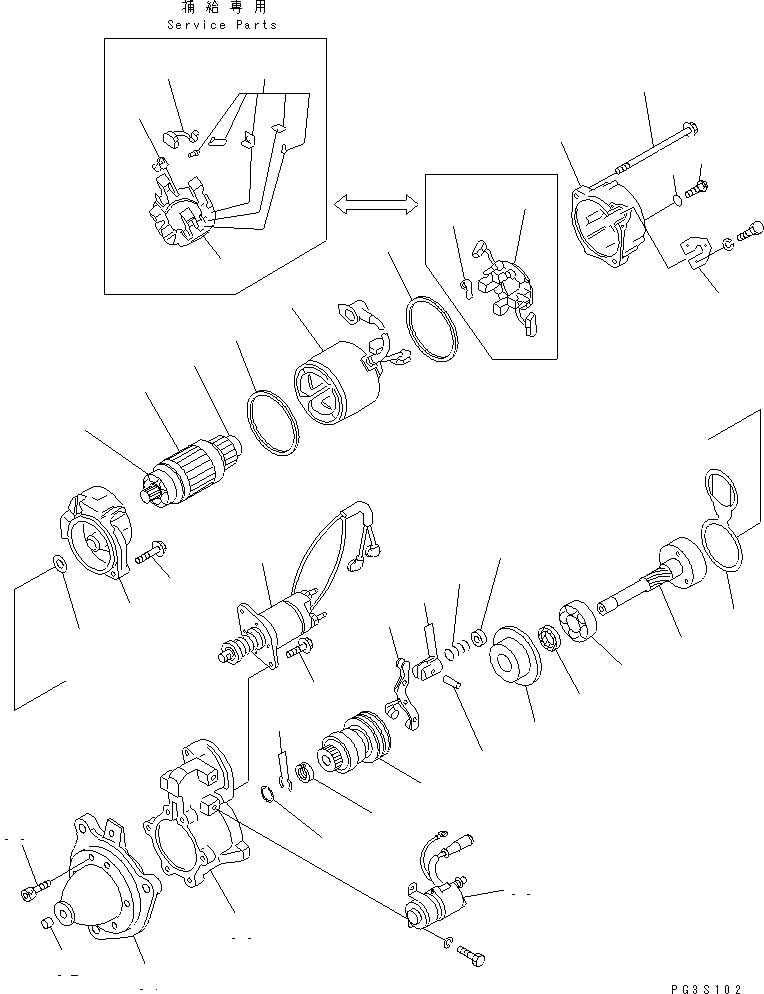 補給専用
Service Parts

PG3S102