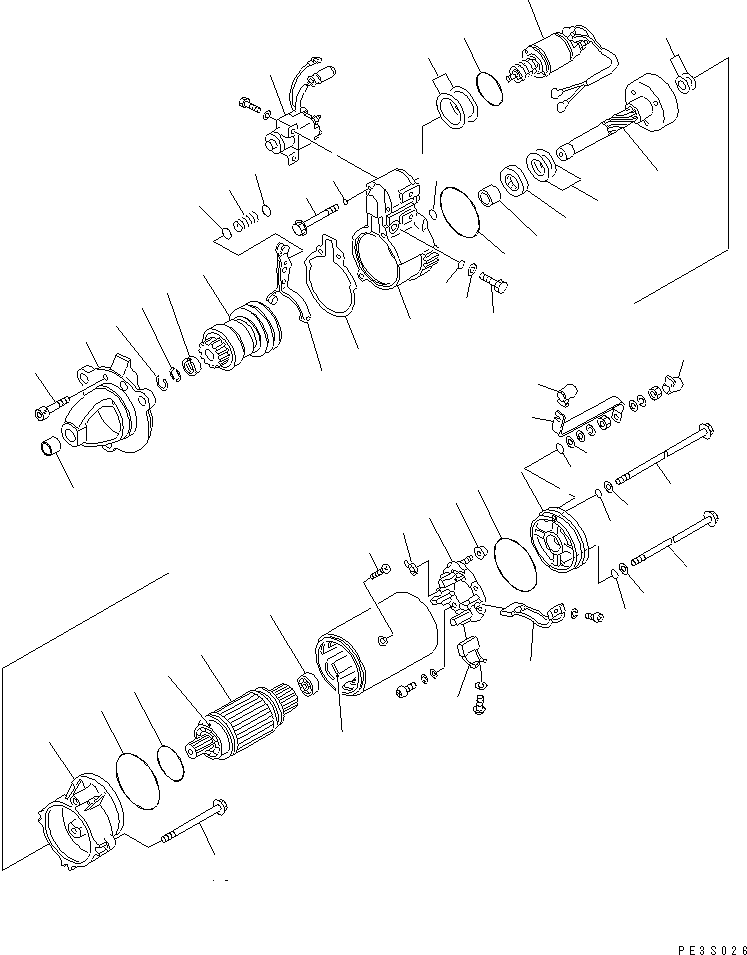 PE3S026