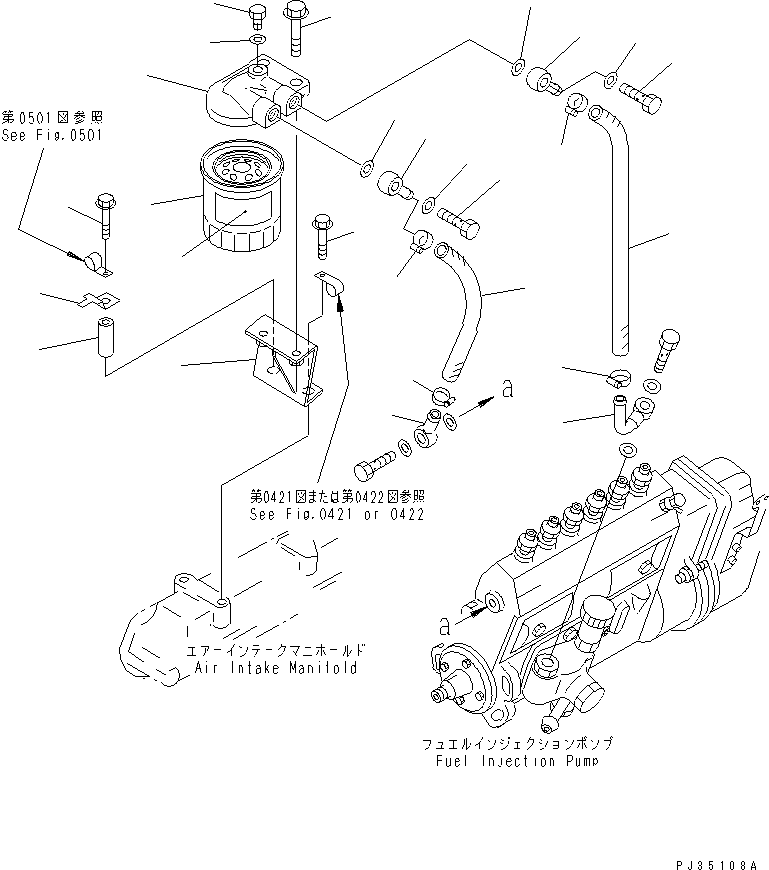 第0501図参照
See Fig.0501

a

第0421図または第0422図参照
See Fig.0421 or 0422

a

エアーインテークマニホールド
Air Intake Manifold

フュエルインジェクションポンプ
Fuel Injection Pump

PJ35108A