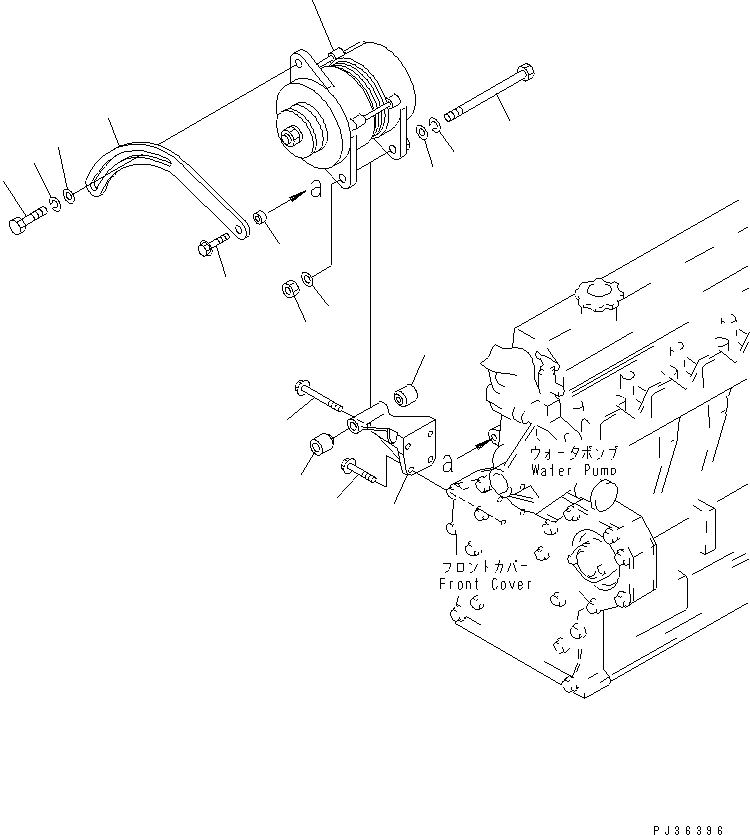 a

a

ウォータポンプ
Water Pump

フロントカバー
Front Cover

PJ36396