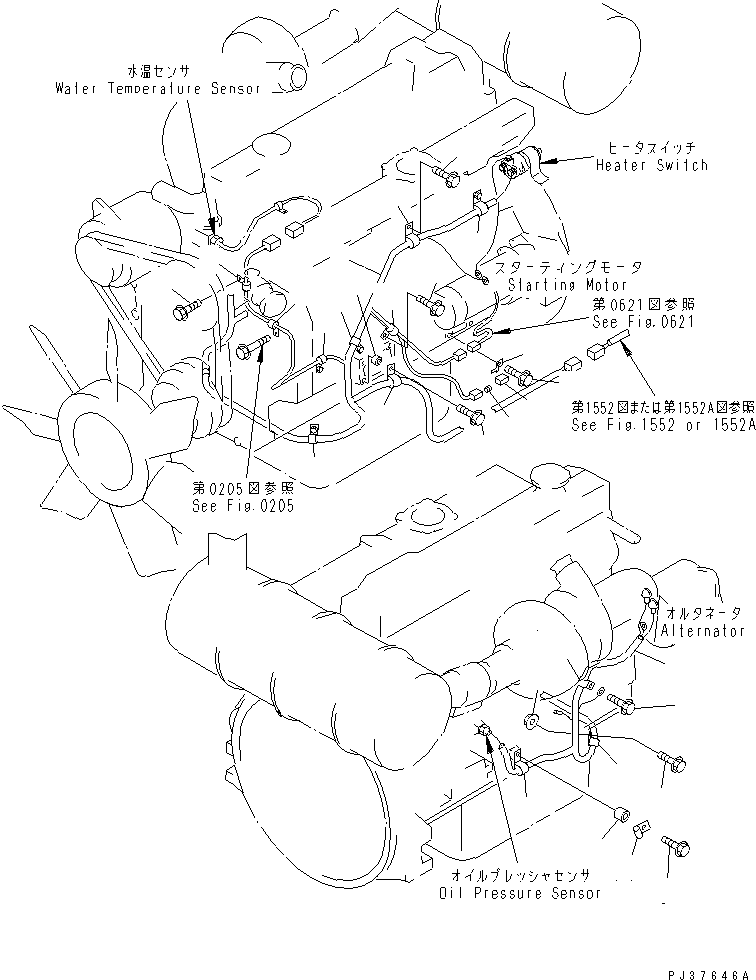 水温センサ
Water Temperature Sensor

ヒータスイッチ
Heater Switch

スターティングモータ
Starting Motor

第0621図参照
See Fig.0621

第1552図または第1552A図参照
See Fig.1552 or 1552A

第0205図参照
See Fig.0205

オルタネータ
Alternator

オイルプレッシャセンサ
Oil Pressure Sensor

PJ37646A