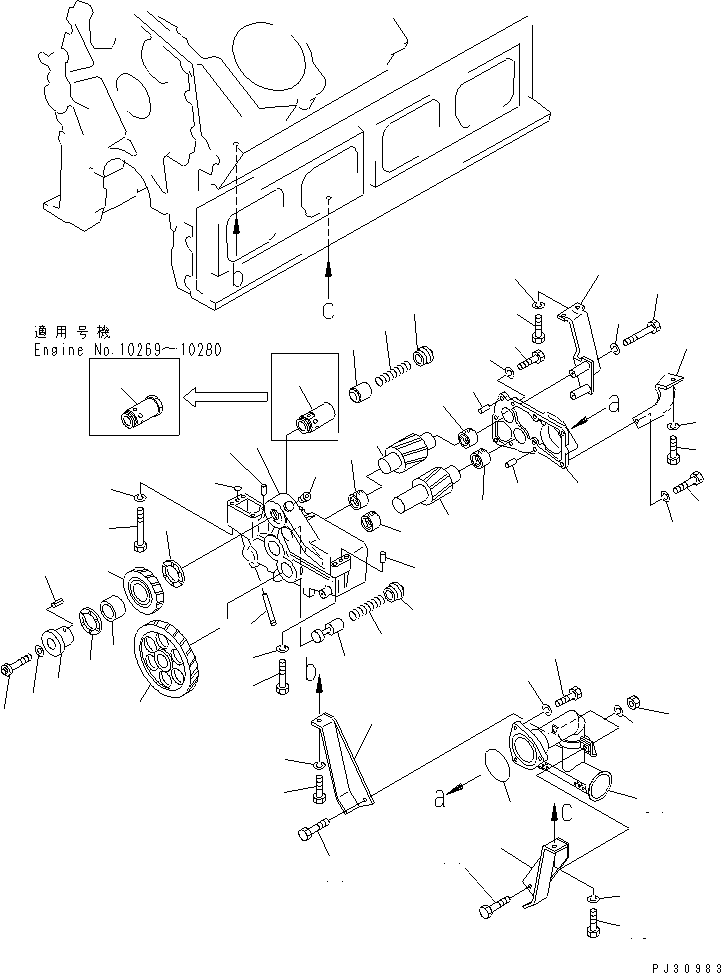 b
C
適用号機
Engine No.10269~10280
a
b
a
C
PJ30983