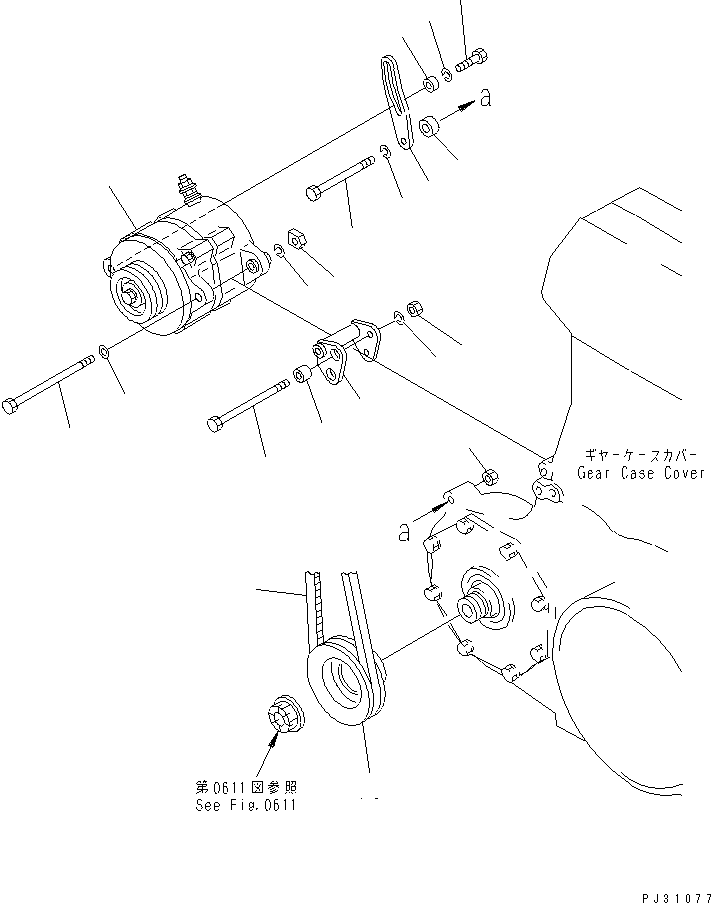 a

ギヤーケースカバー
Gear Case Cover

a

第0611図参照
See Fig.0611

PJ31077