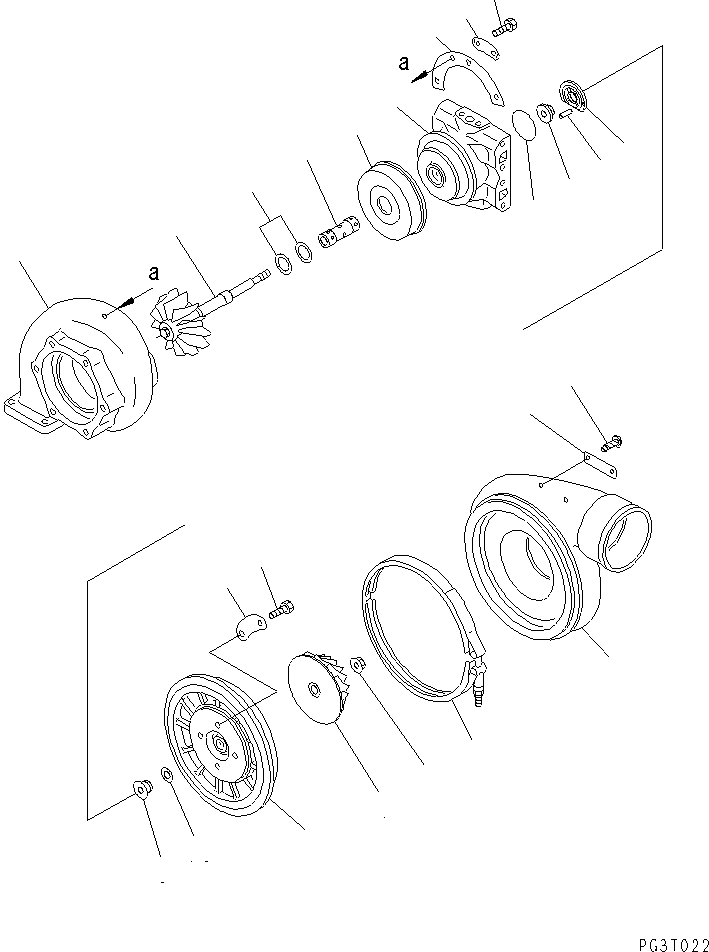 a

a

PG3T022