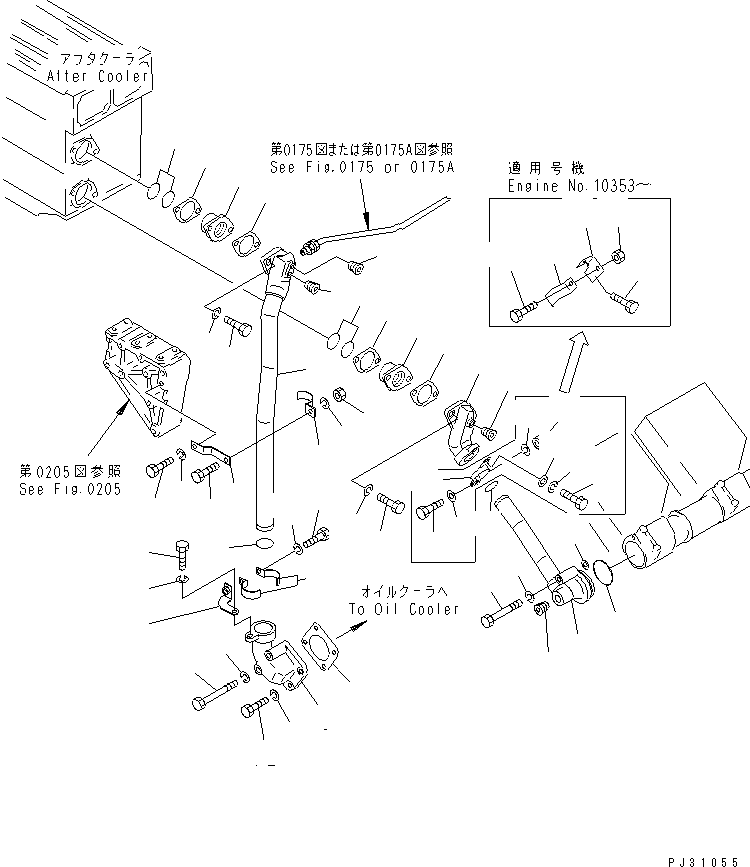 アフタクーラ
After Cooler

第0175図または第0175A図参照
See Fig.0175 or 0175A

適用号機
Engine No.10353～

第0205図参照
See Fig.0205

オイルクーラへ
To Oil Cooler

PJ31055