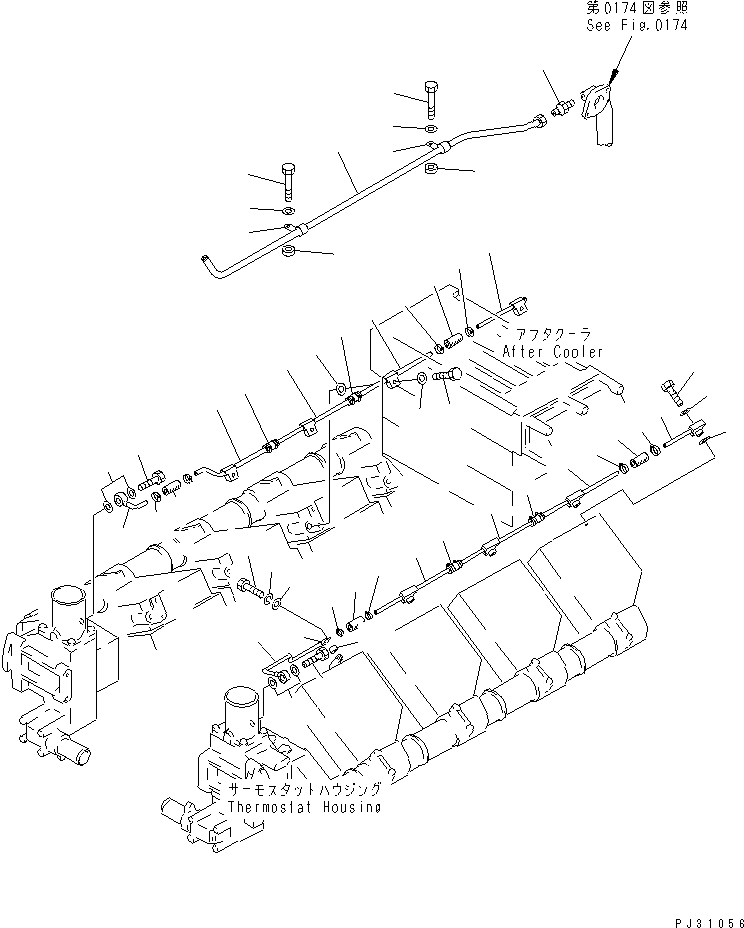 第0174図参照
See Fig.0174

アフタクーラ
After Cooler

サーモスタットハウジング
Thermostat Housing

PJ31056