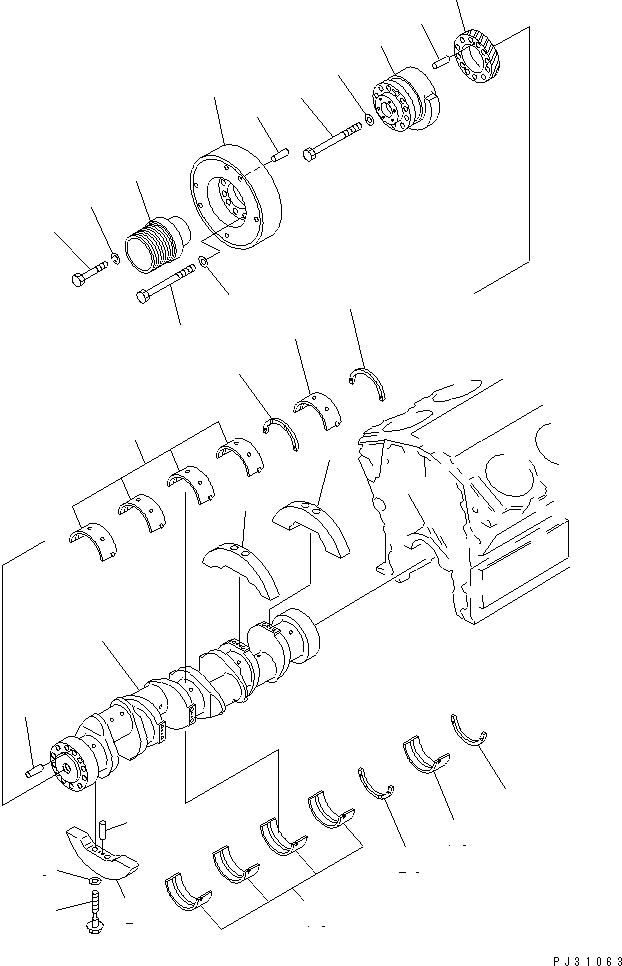 PJ31063