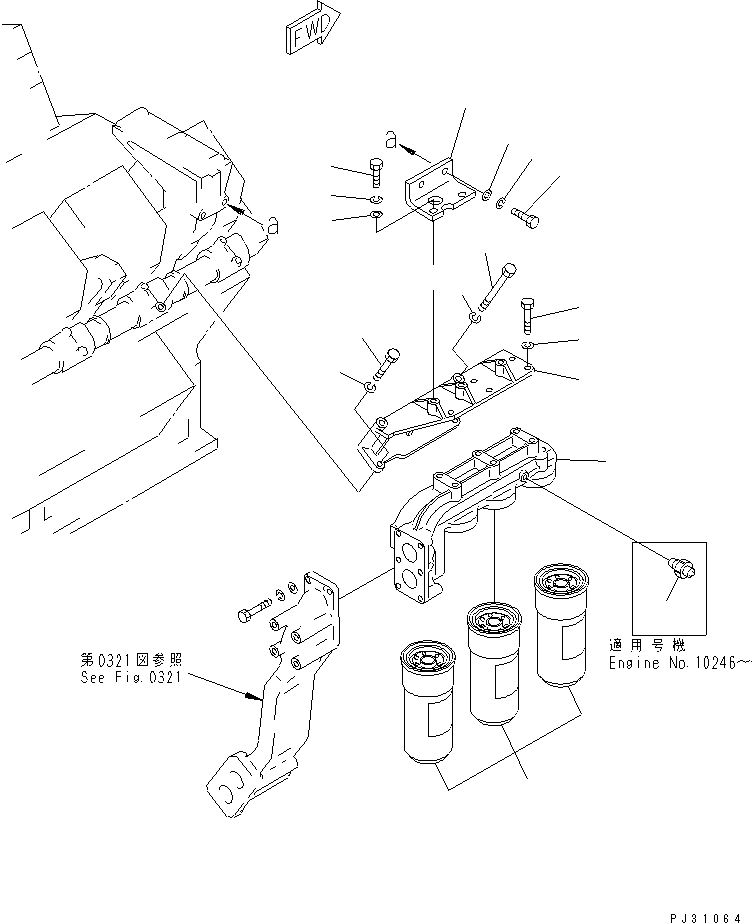 FWD

a

a

第0321図参照
See Fig.0321

適用号機
Engine No.10246~

PJ31064