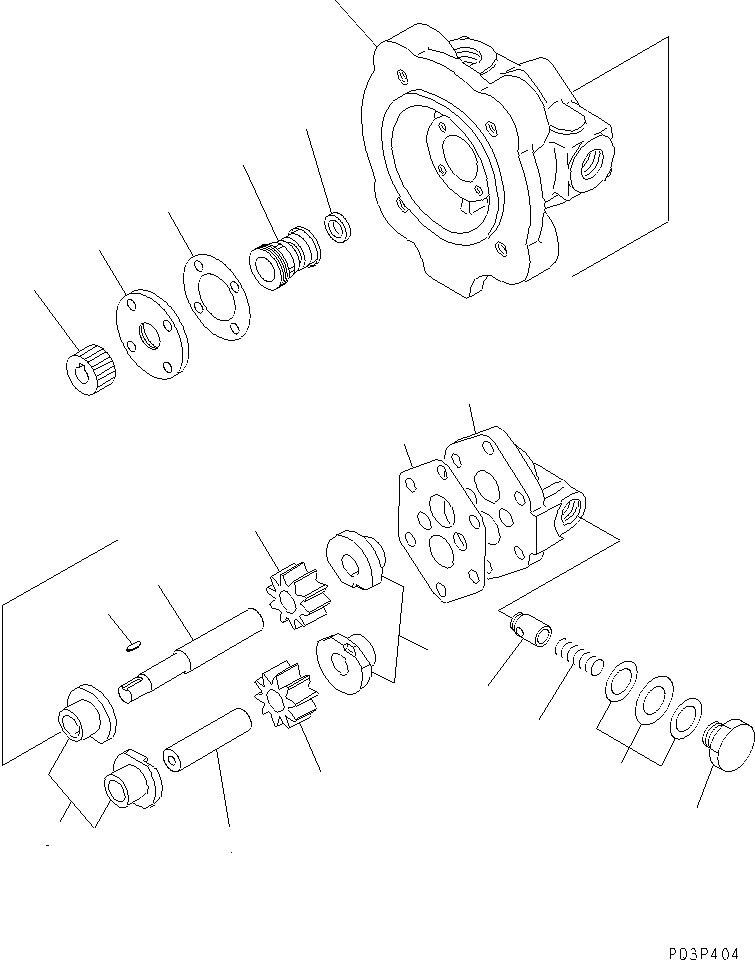 P03P404