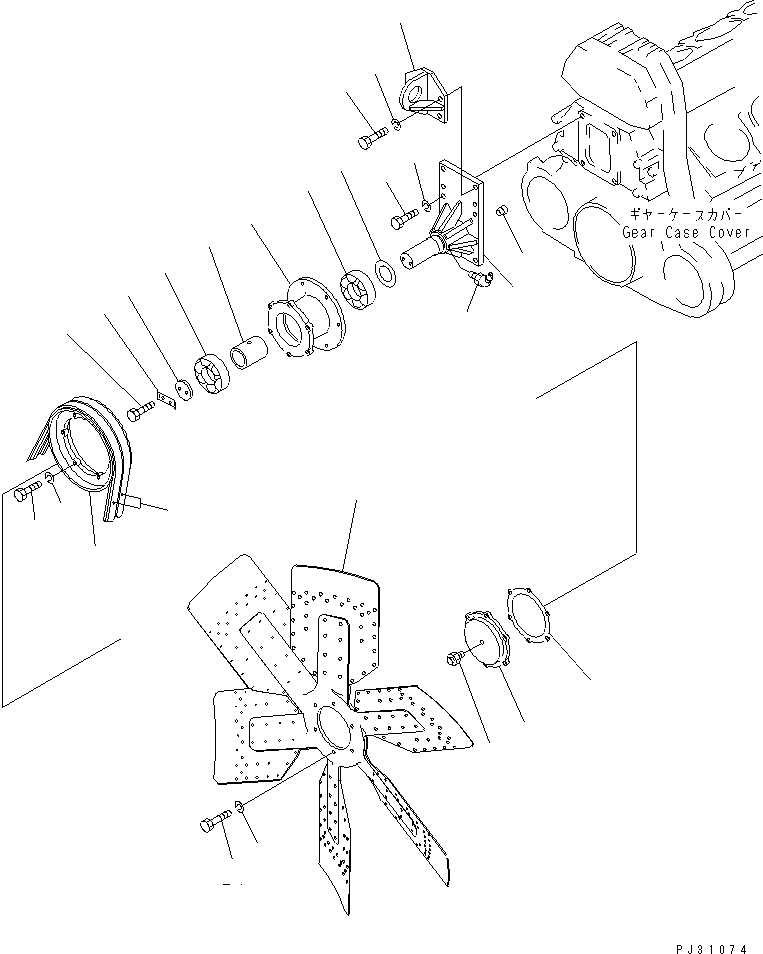 ギヤーケースカバー
Gear Case Cover

PJ31074