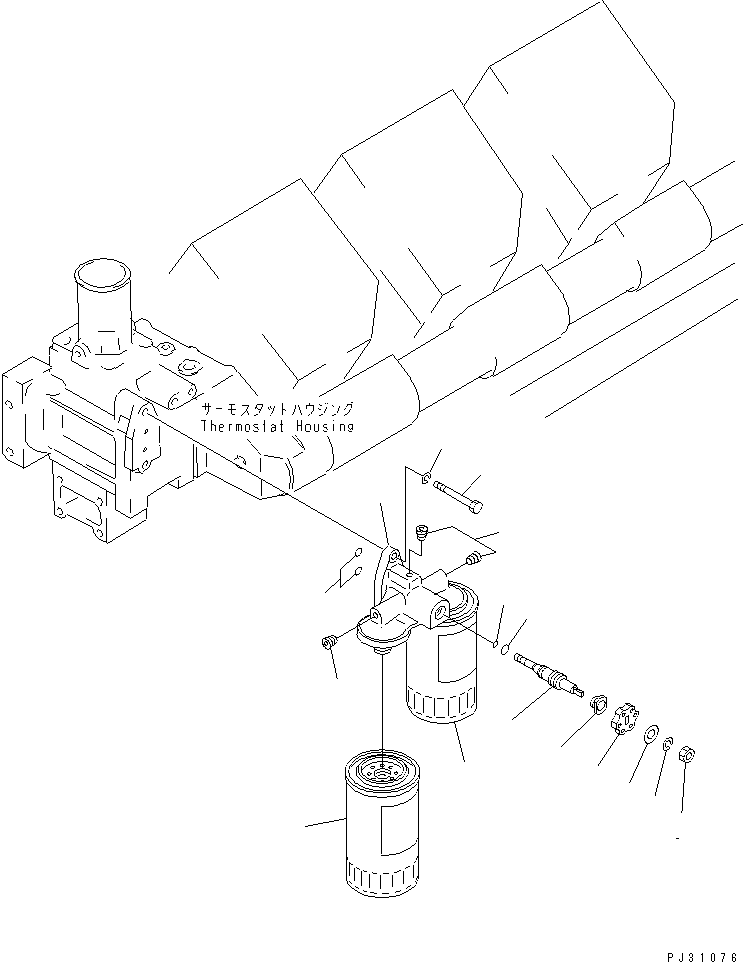 サーモスタットハウジング
Thermostat Housing

PJ31076