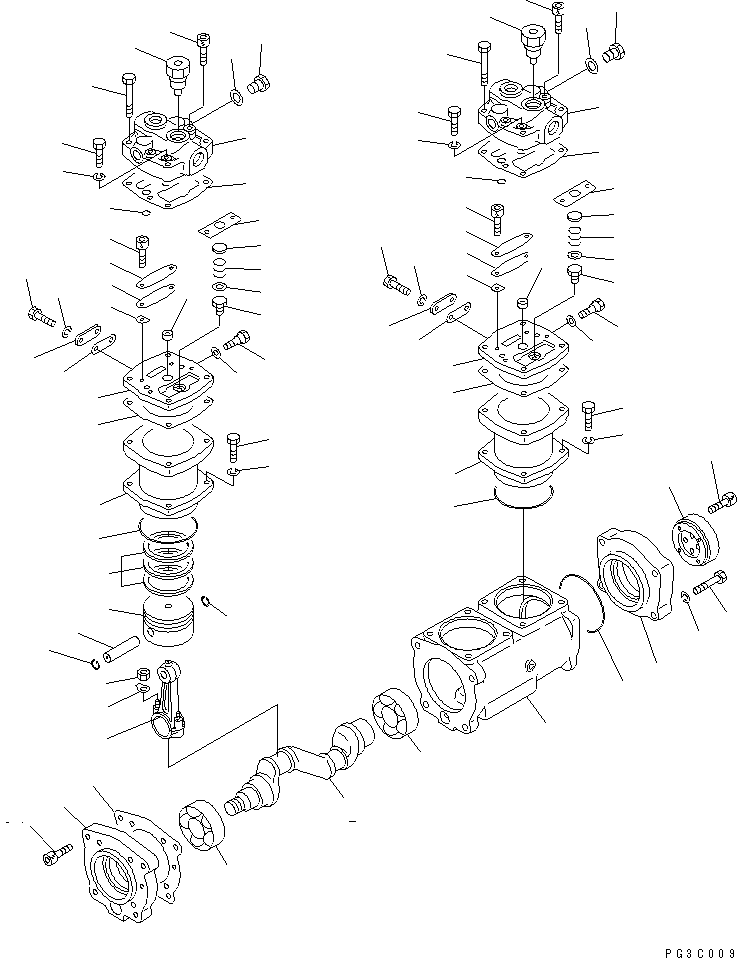 PG3C009