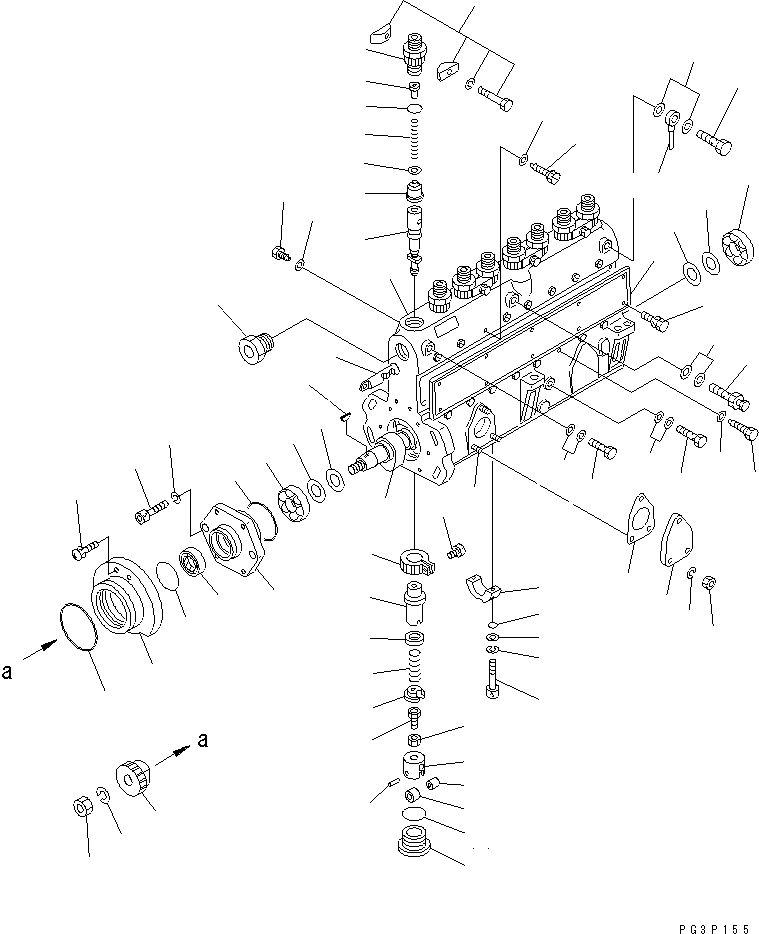 a

a

PG3P155