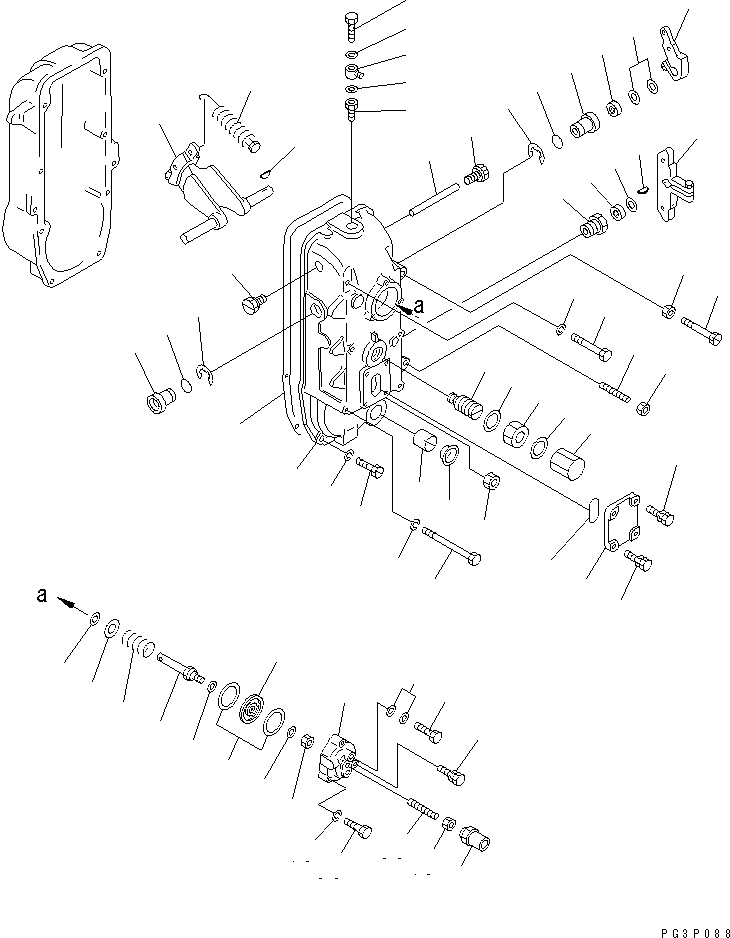 a

a

PG3P088