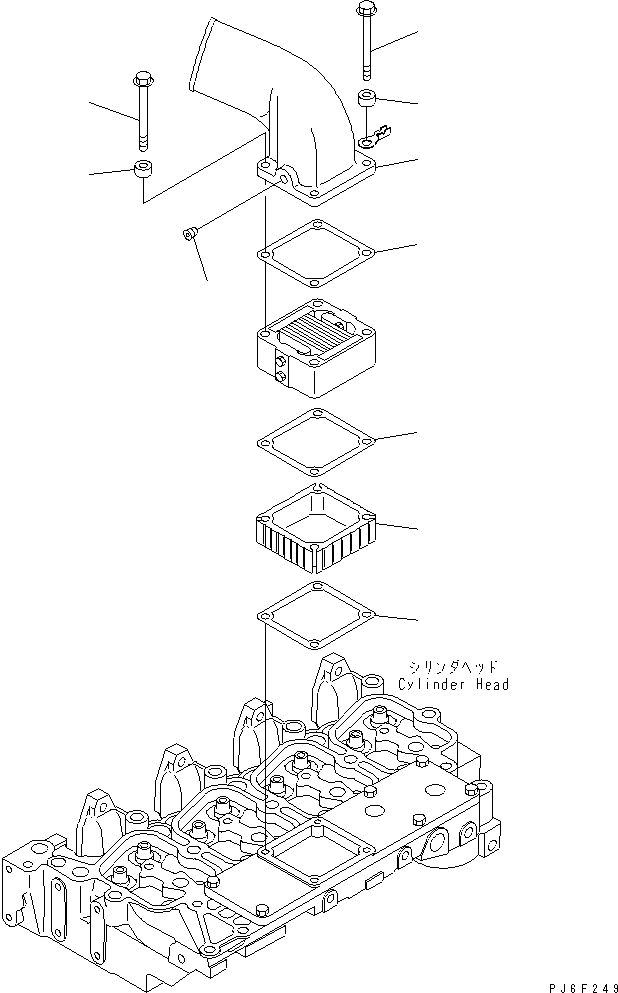 シリンダヘッド
Cylinder Head

PJ6F249