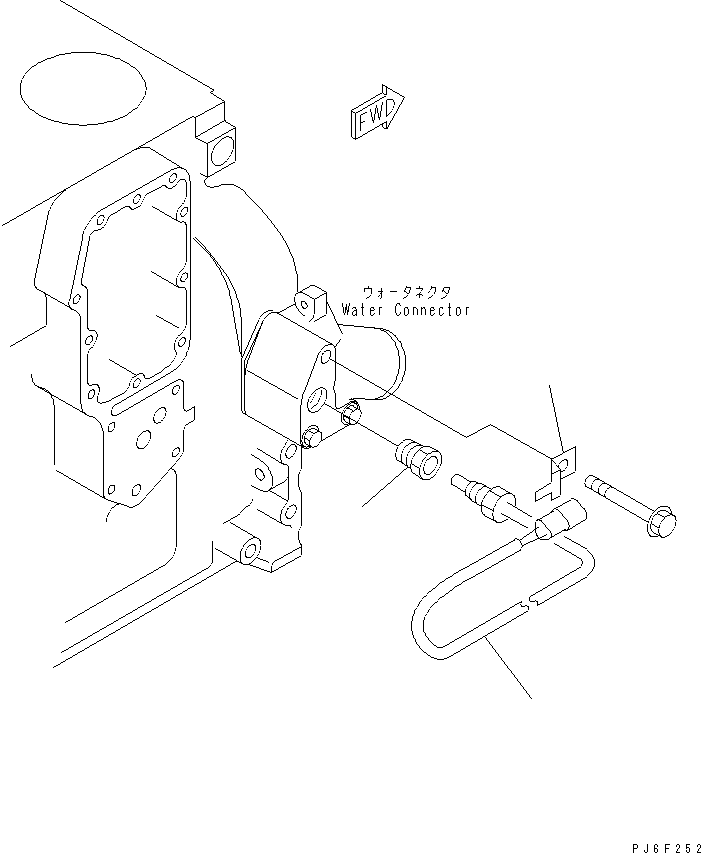 FWD

ウォータネクタ
Water Connector

PJ6F252