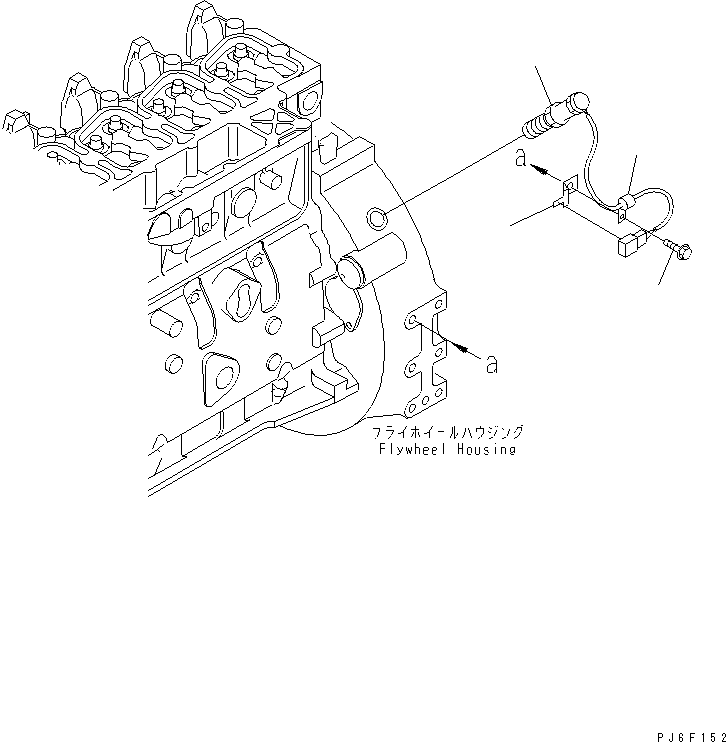 a

a

フライホイールハウジング
Flywheel Housing

PJ6F152