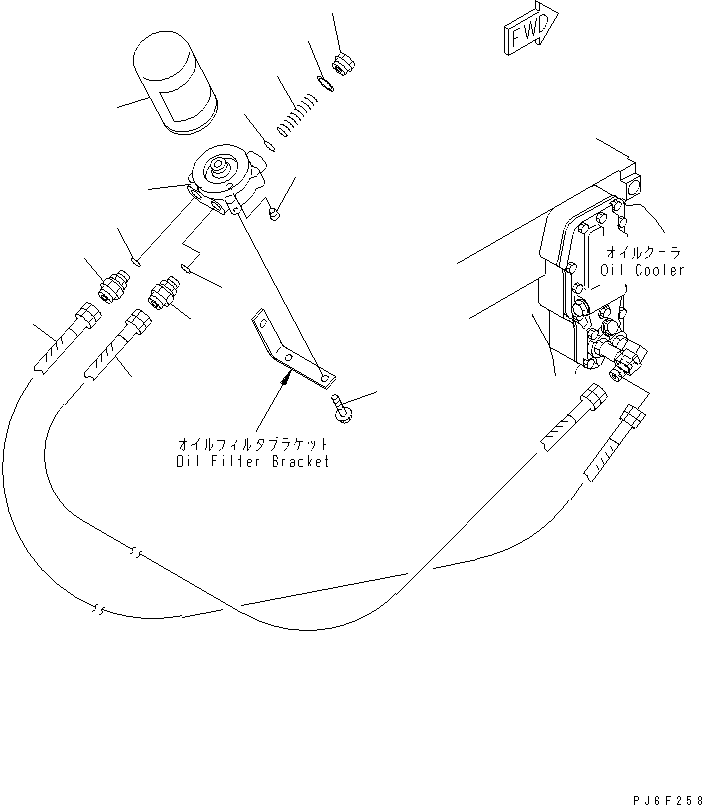 FWD

オイルクーラ
Oil Cooler

オイルフィルタブラケット
Oil Filter Bracket

PJ6F258