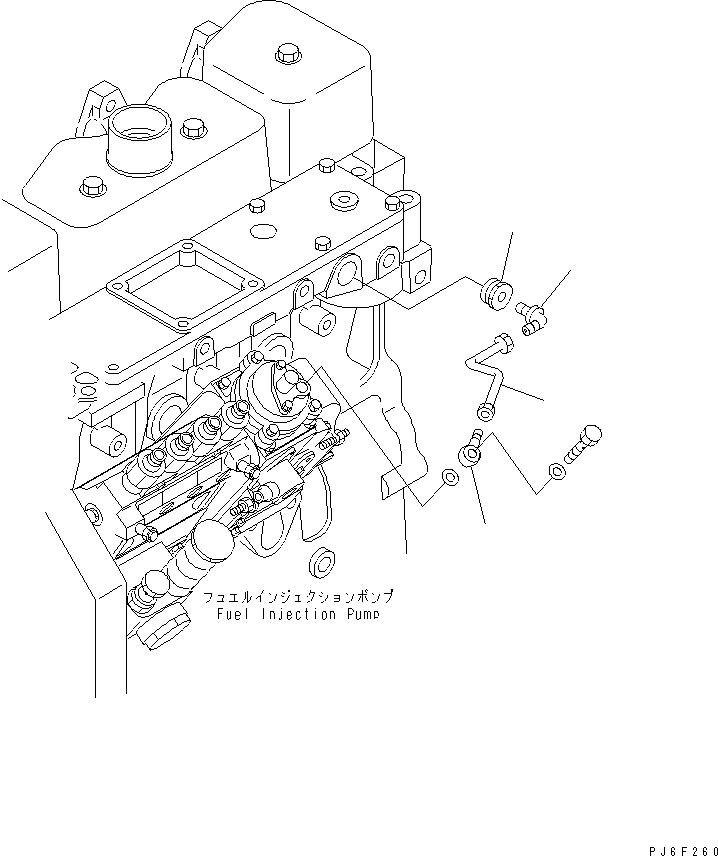 フュエルインジェクションポンプ
Fuel Injection Pump

PJ6F260